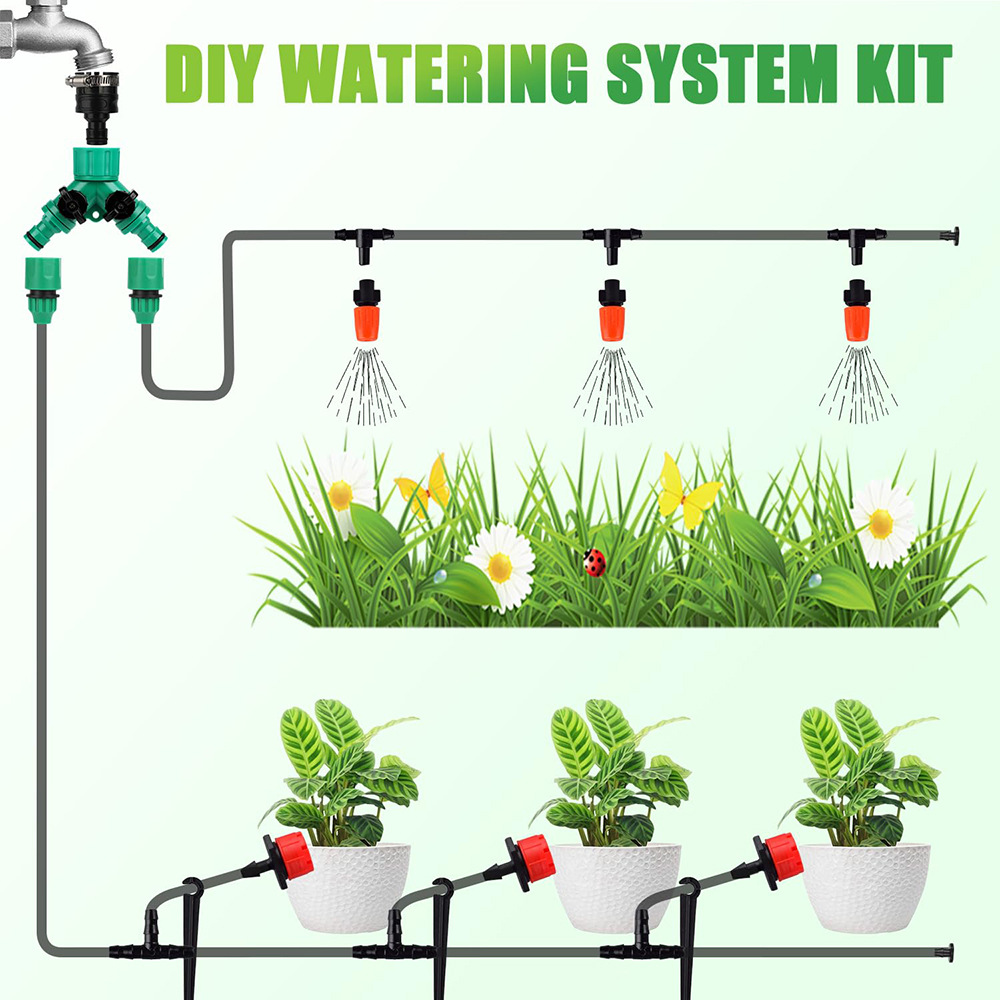 DIY WATERING SYSTEM KIT