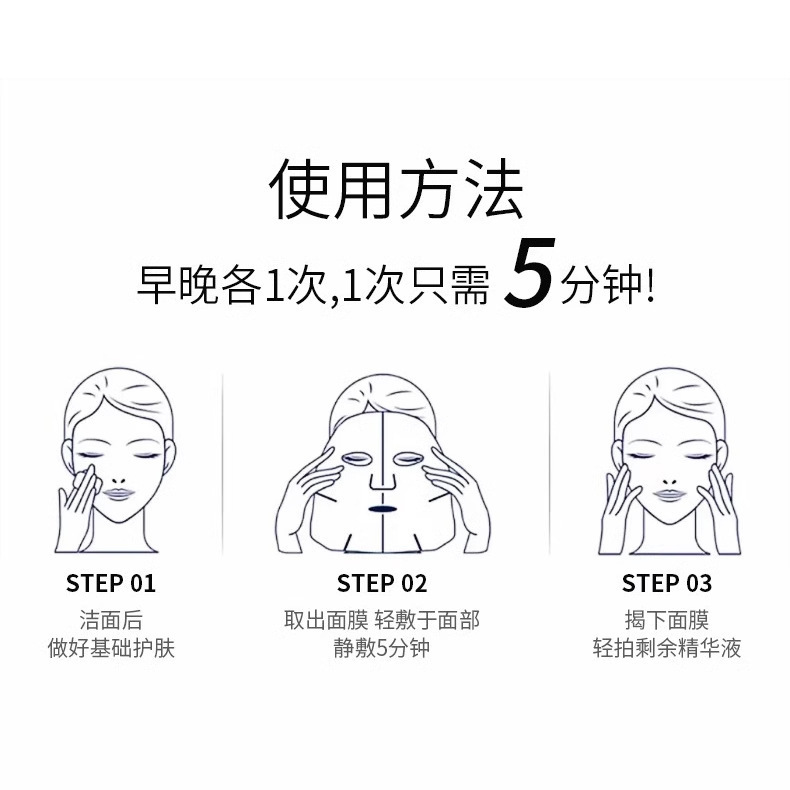 使用方法

早晚各1次,1次只需 5分钟!

STEP 01
洁面后
做好基础护肤

STEP 02
取出面膜 轻敷于面部
静敷5分钟

STEP 03
揭下面膜
轻拍剩余精华液