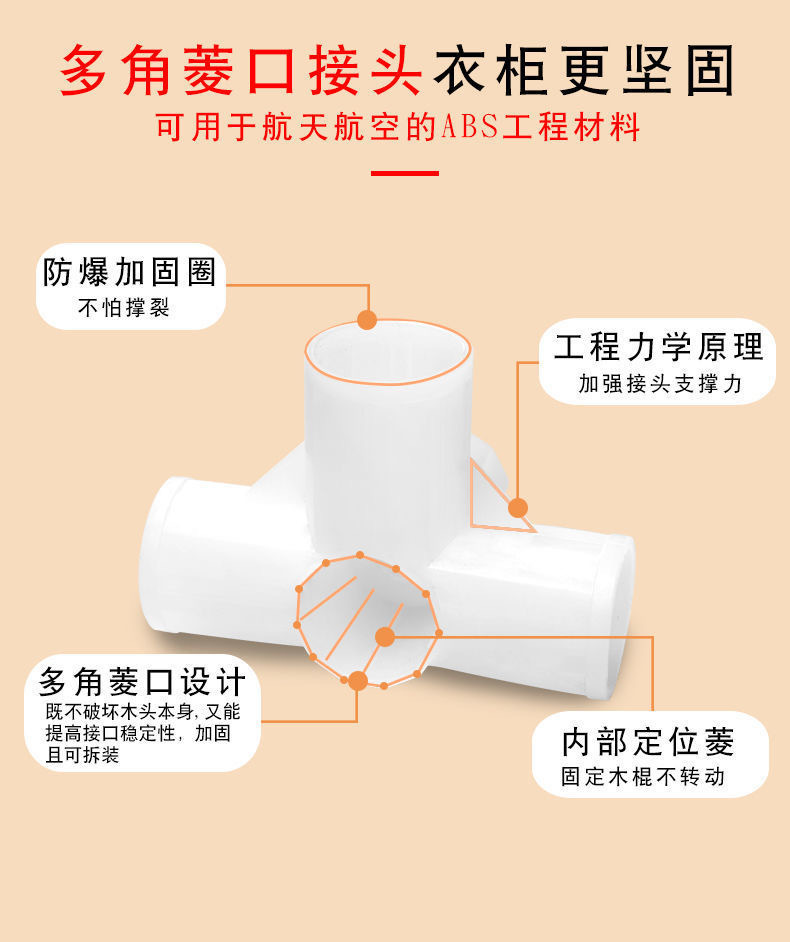 多角菱口接头衣柜更坚固
可用于航天航空的ABS工程材料

防爆加固圈
不怕撑裂

工程力学原理
加强接头支撑力

多角菱口设计
既不破坏木头本身，又能提高接口稳定性，加固且可拆装

内部定位菱
固定木棍不转动