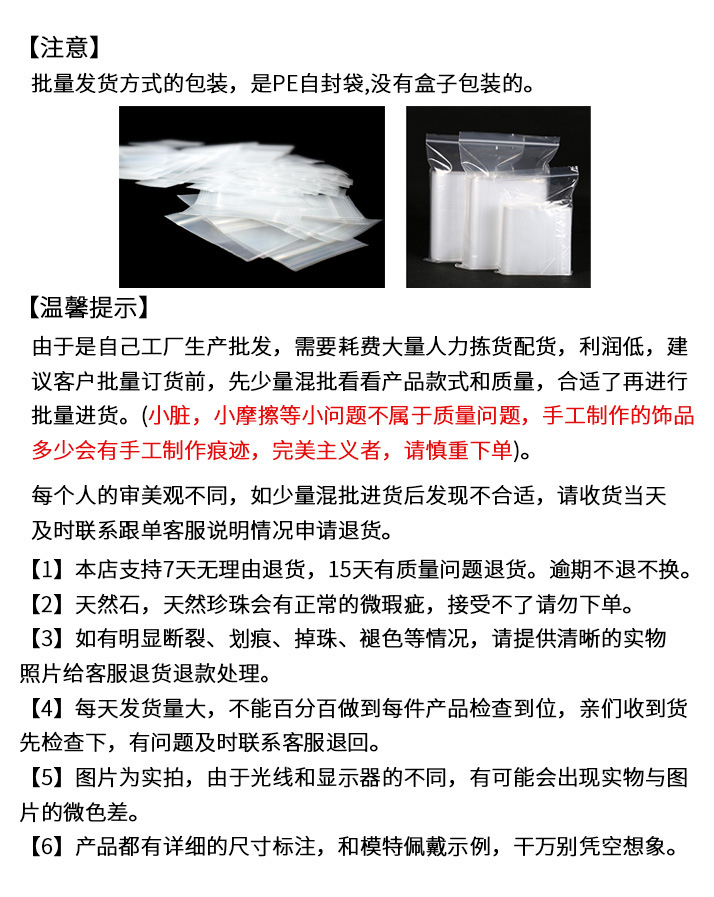 【注意】
批量发货方式的包装，是PE自封袋,没有盒子包装的。

【温馨提示】
由于是自己工厂生产批发，需要耗费大量人力拣货配货，利润低，建议客户批量订货前，先少量混批看看产品款式和质量，合适了再进行批量进货。(小脏，小摩擦等小问题不属于质量问题，手工制作的饰品多少会有手工制作痕迹，完美主义者，请慎重下单)。

每个人的审美观不同，如少量混批进货后发现不合适，请收货当天及时联系跟单客服说明情况申请退货。

【1】本店支持7天无理由退货，15天有质量问题退货。逾期不退不换。
【2】天然石，天然珍珠会有正常的微瑕疵，接受不了请勿下单。
【3】如有明显断裂、划痕、掉珠、褪色等情况，请提供清晰的实物照片给客服退货退款处理。
【4】每天发货量大，不能百分百做到每件产品检查到位，亲们收到货先检查下，有问题及时联系客服退回。
【5】图片为实拍，由于光线和显示器的不同，有可能会出现实物与图片的微色差。
【6】产品都有详细的尺寸标注，和模特佩戴示例，千万别凭空想象。