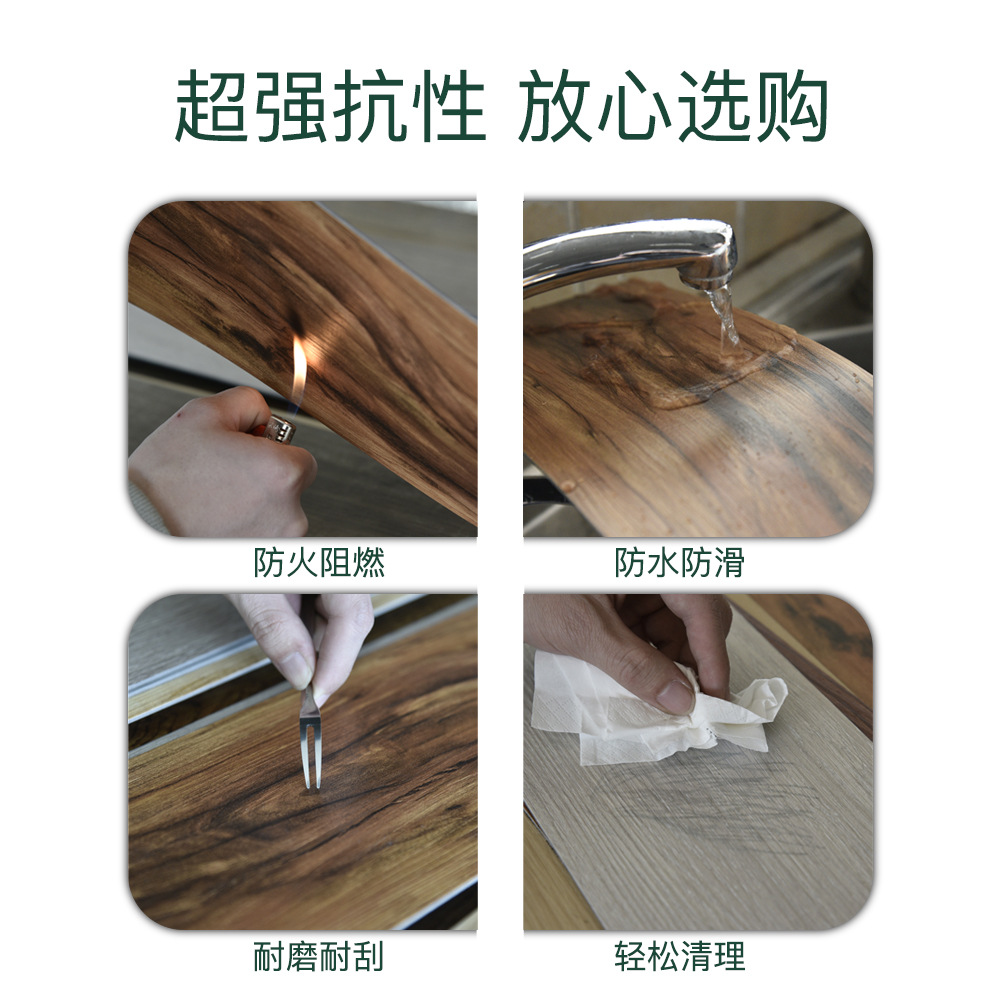 超强抗性 放心选购

防火阻燃

防水防滑

耐磨耐刮

轻松清理