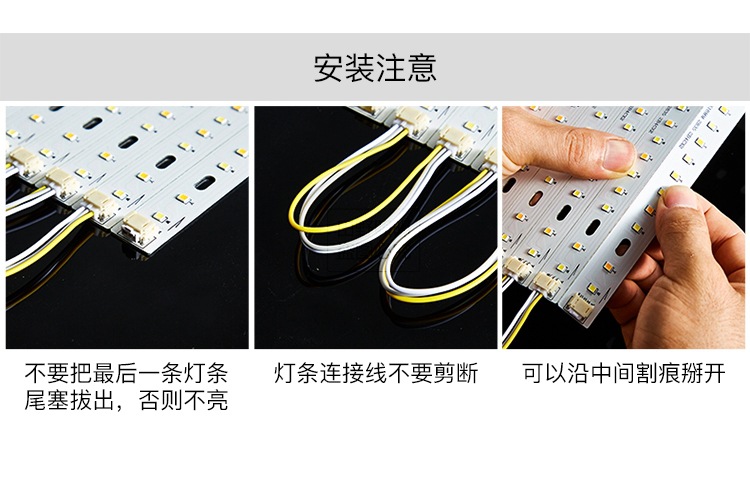 安装注意

不要把最后一条灯条尾塞拔出，否则不亮

灯条连接线不要剪断

可以沿中间割痕掰开