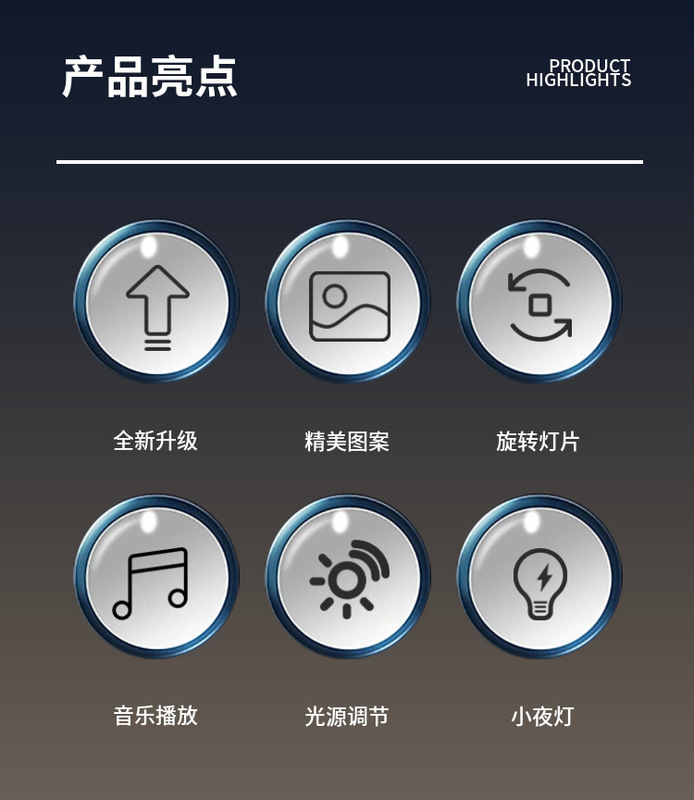 产品亮点

PRODUCT
HIGHLIGHTS

全新升级

精美图案

旋转灯片

音乐播放

光源调节

小夜灯