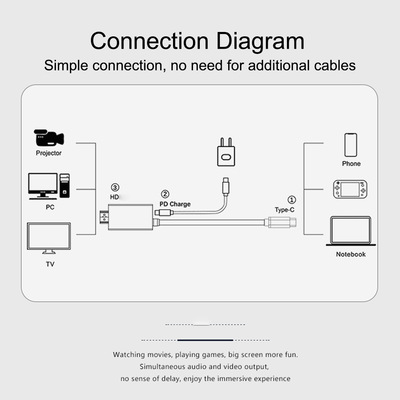 Connection Diagram

Simple connection, no need for additional cables

Projector

PC

TV

③
HD

②
PD Charge

①
Type-C

Phone

Notebook

Watching movies, playing games, big screen more fun.
Simultaneous audio and video output,
no sense of delay, enjoy the immersive experience