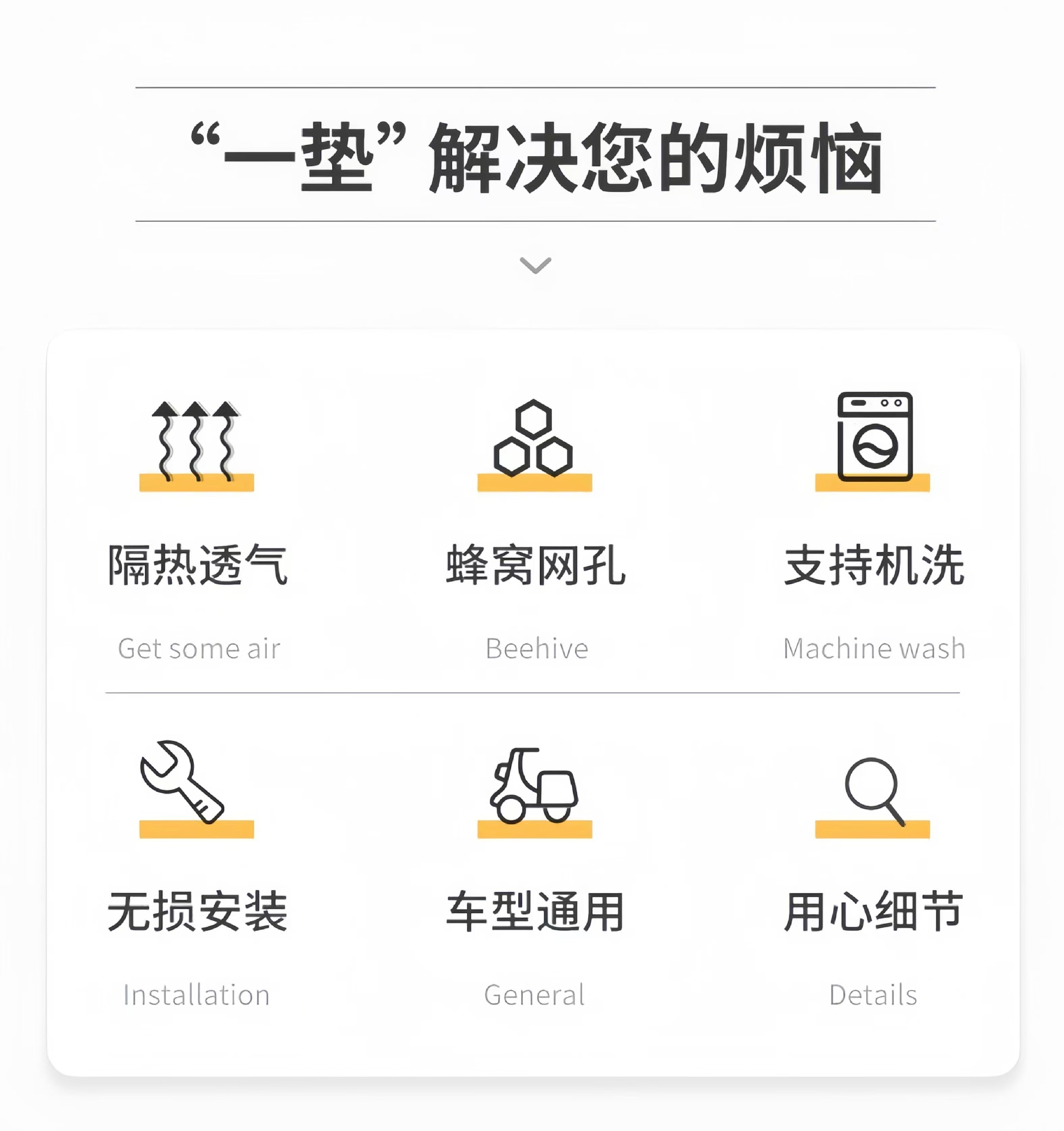 “一垫”解决您的烦恼

隔热透气

Get some air

蜂窝网孔

Beehive

支持机洗

Machine wash

无损安装

Installation

车型通用

General

用心细节

Details