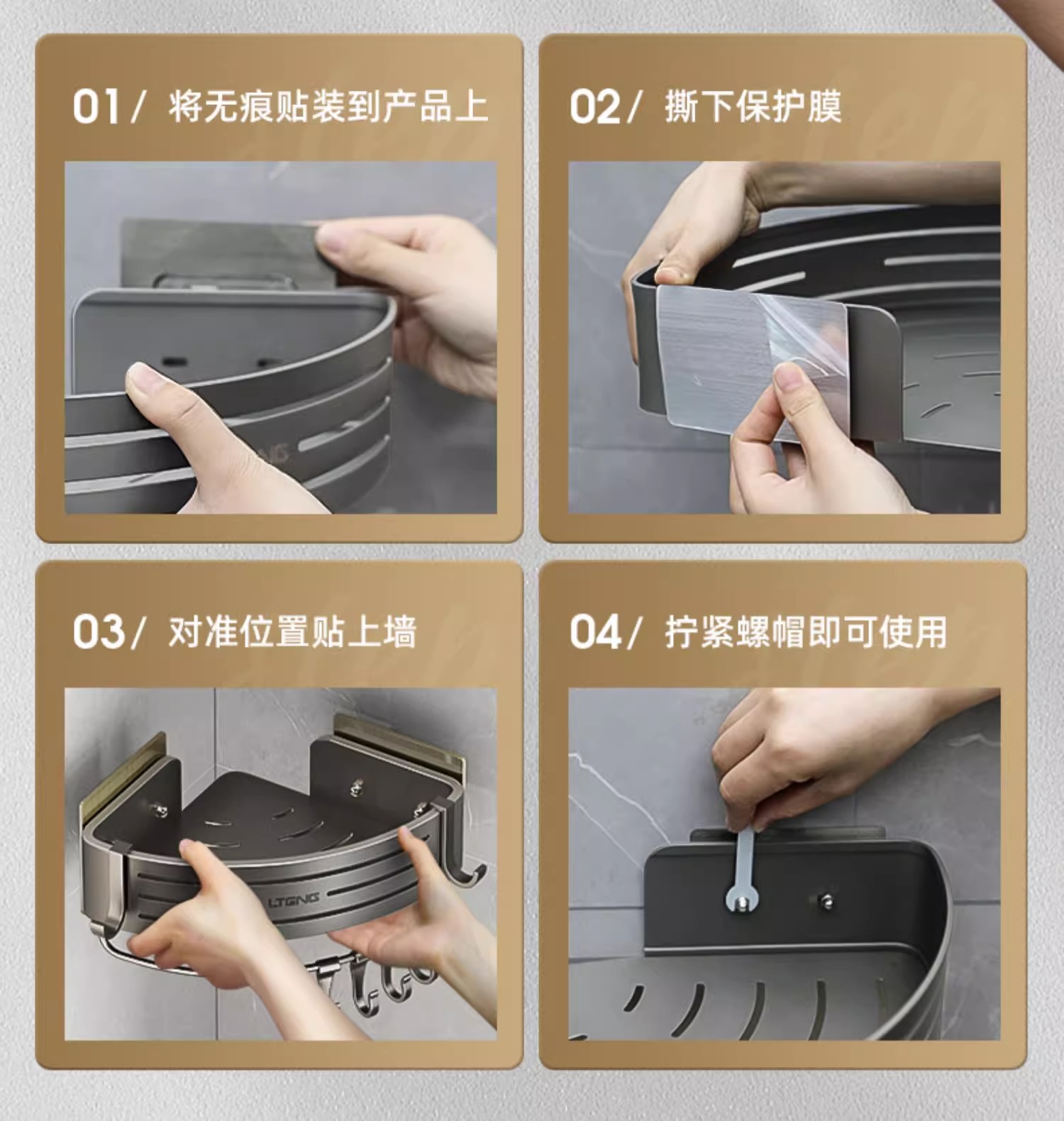 01/ 将无痕贴装到产品上

02/ 撕下保护膜

03/ 对准位置贴上墙

LTGNG

04/ 拧紧螺帽即可使用