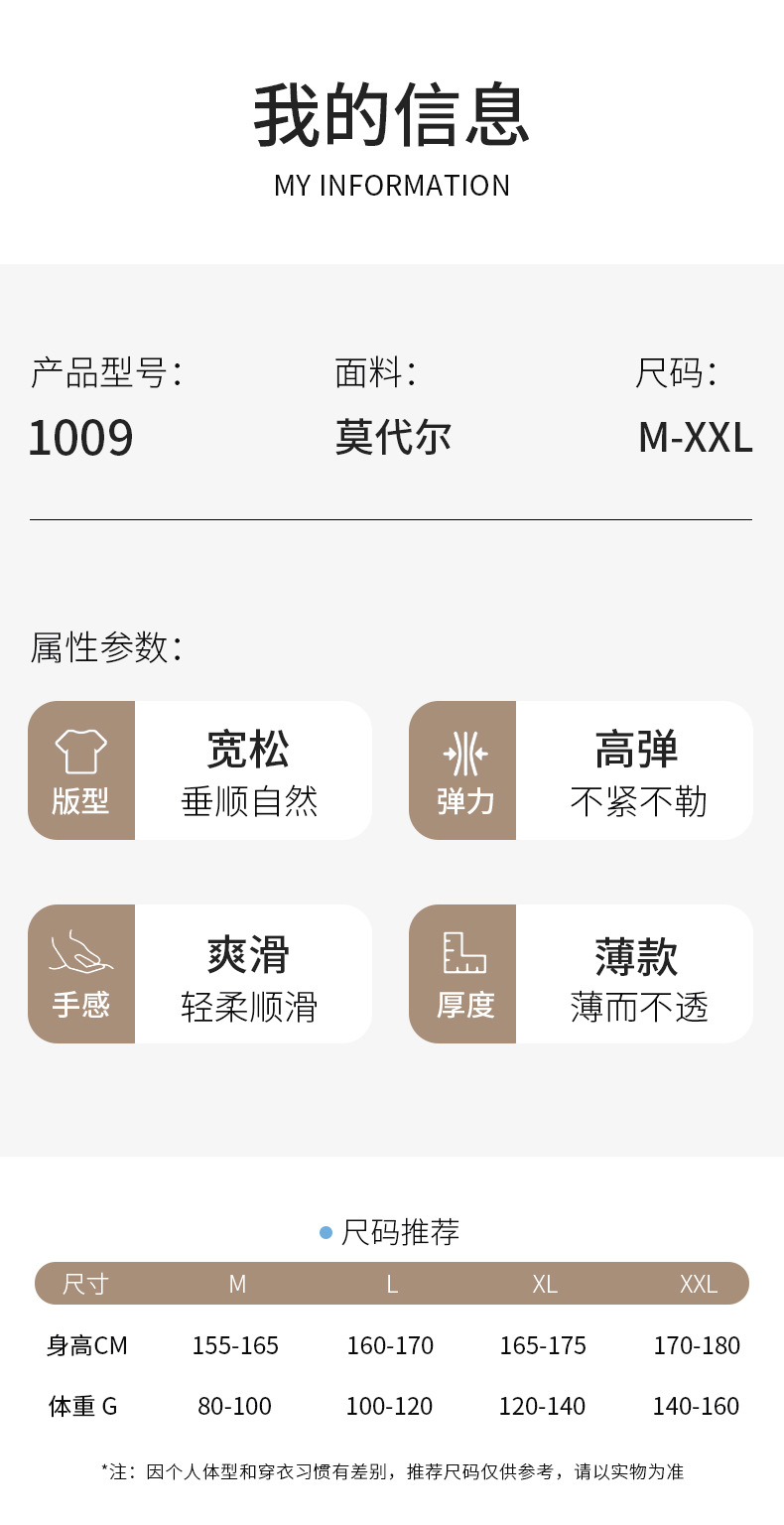 我的信息
MY INFORMATION

产品型号:
1009

面料:
莫代尔

尺码:
M-XXL

属性参数:

版型
宽松
垂顺自然

弹力
高弹
不紧不勒

手感
爽滑
轻柔顺滑

厚度
薄款
薄而不透

• 尺码推荐

| 尺寸 | M | L | XL | XXL |
|---|---|---|---|---|
| 身高CM | 155-165 | 160-170 | 165-175 | 170-180 |
| 体重 G | 80-100 | 100-120 | 120-140 | 140-160 |

*注:因个人体型和穿衣习惯有差别,推荐尺码仅供参考,请以实物为准