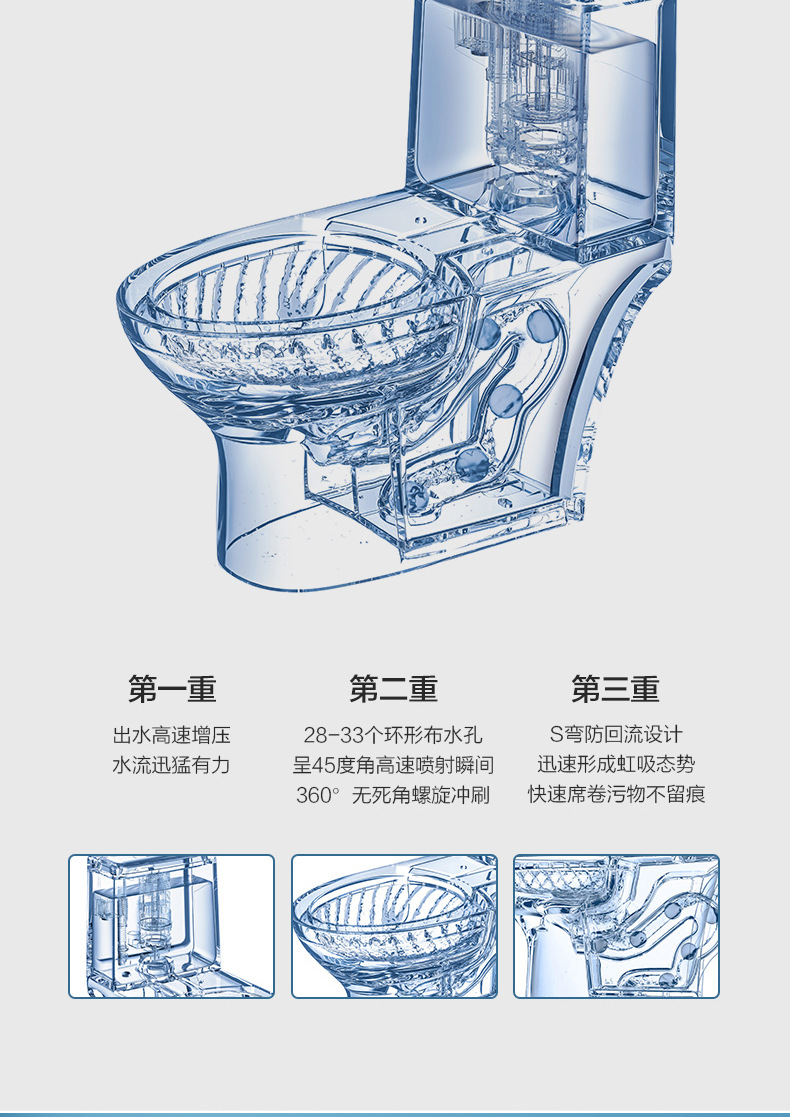 第一重

出水高速增压
水流迅猛有力

第二重

28-33个环形布水孔
呈45度角高速喷射瞬间
360° 无死角螺旋冲刷

第三重

S弯防回流设计
迅速形成虹吸态势
快速席卷污物不留痕