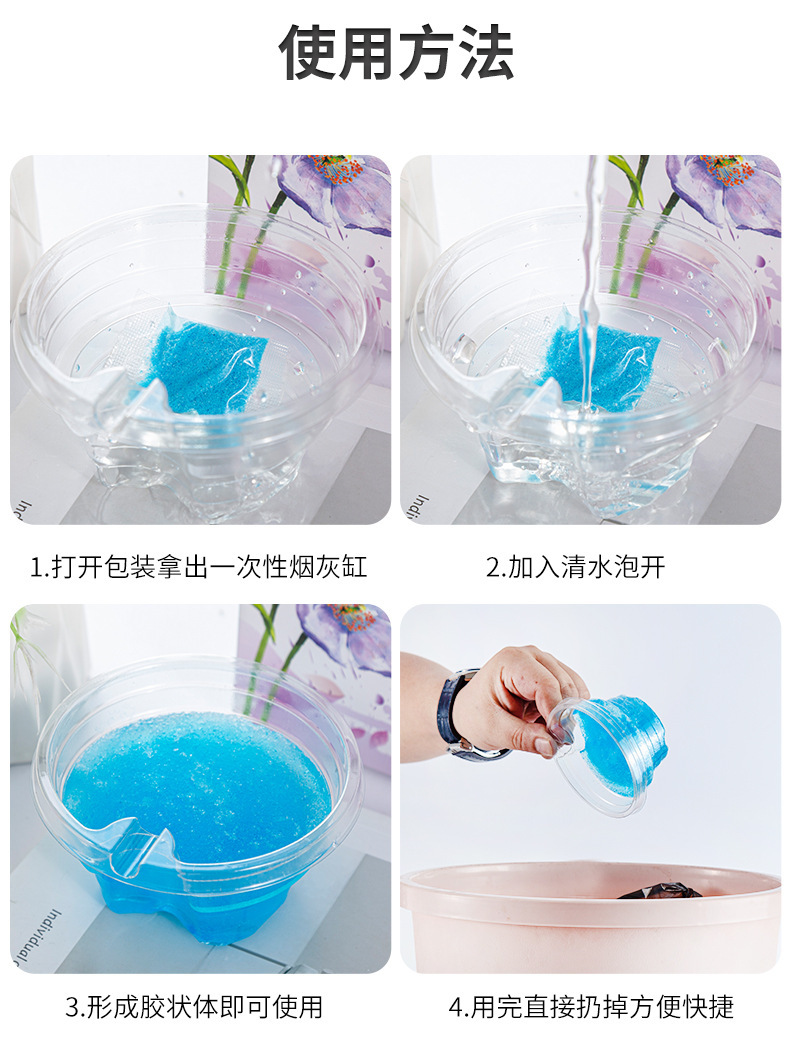 使用方法

1.打开包装拿出一次性烟灰缸

2.加入清水泡开

3.形成胶状体即可使用

4.用完直接扔掉方便快捷