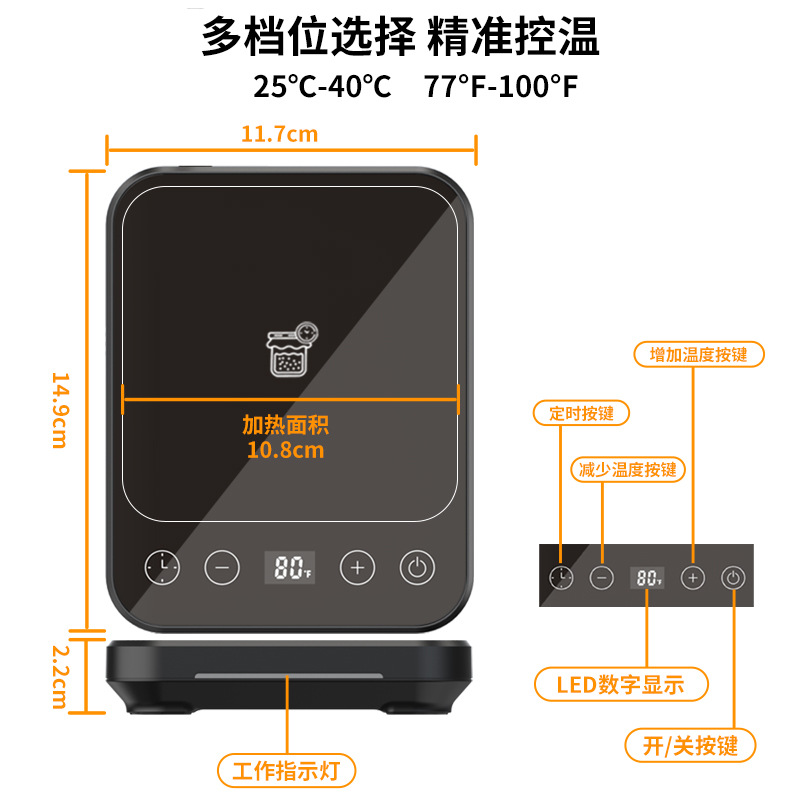 多档位选择 精准控温

25℃-40℃ 77°F-100°F

11.7cm

14.9cm

加热面积
10.8cm

80°F

2.2cm

工作指示灯

增加温度按键

定时按键

减少温度按键

80°F

LED数字显示

开/关按键