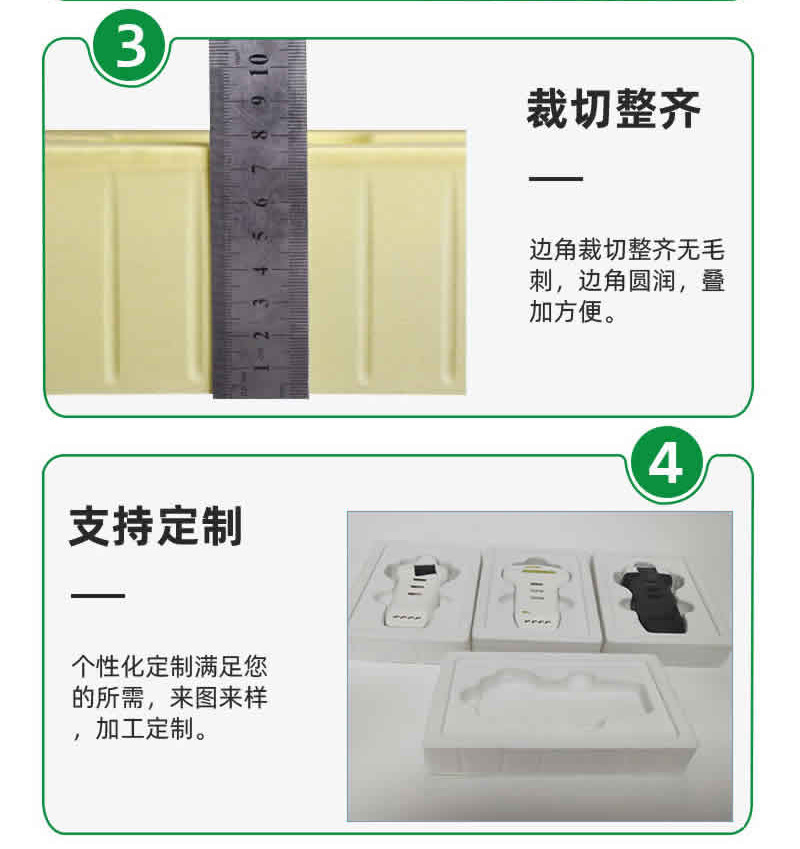 3

10 9 8 7 6 5 4 3 2 1

裁切整齐

边角裁切整齐无毛刺，边角圆润，叠加方便。

4

支持定制

个性化定制满足您的所需，来图来样，加工定制。