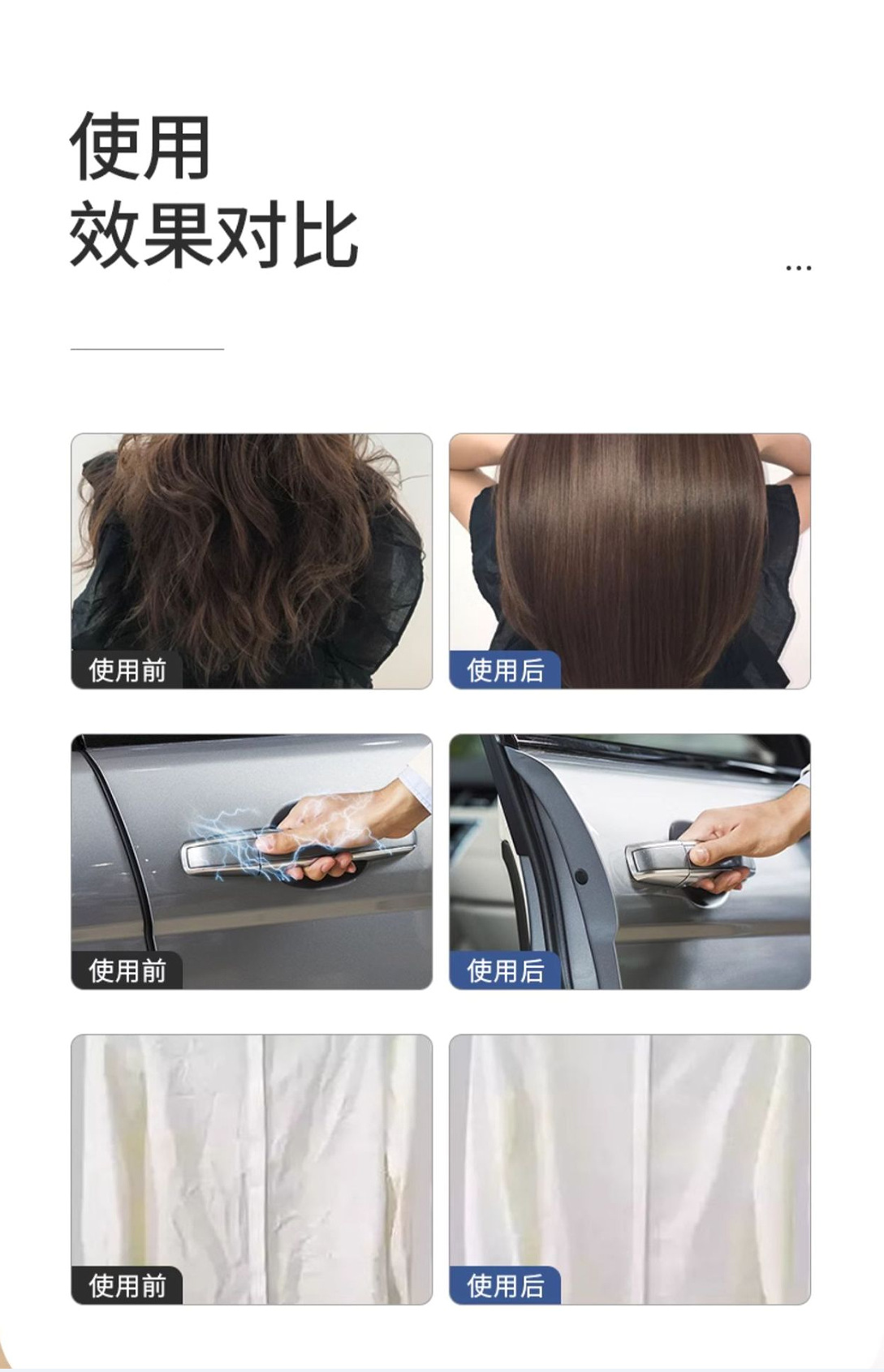 使用
效果对比

...

使用前

使用后

使用前

使用后

使用前

使用后