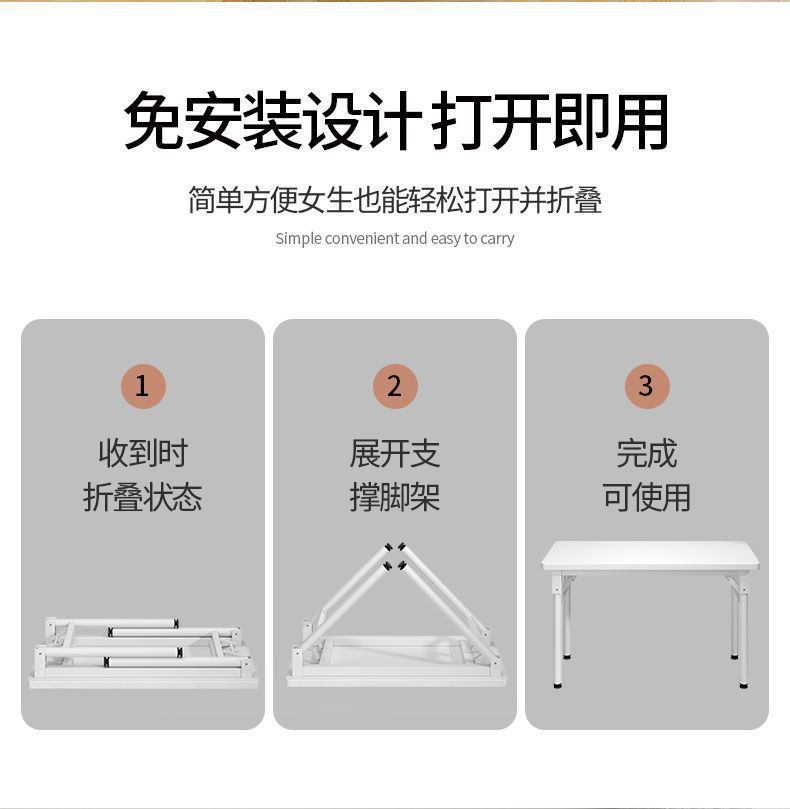 免安装设计 打开即用

简单方便女生也能轻松打开并折叠

Simple convenient and easy to carry

1

收到时
折叠状态

2

展开支
撑脚架

3

完成
可使用