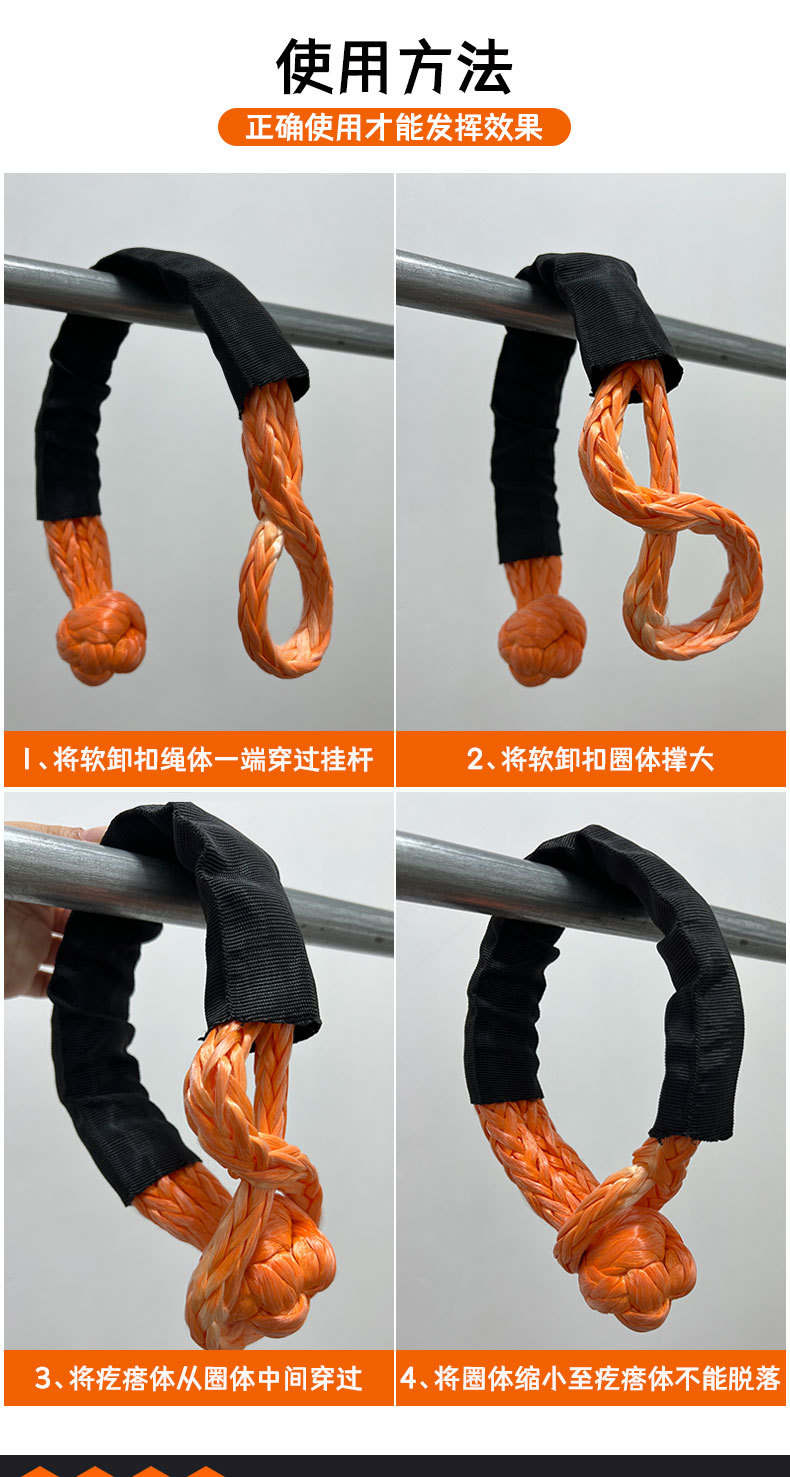 使用方法

正确使用才能发挥效果

1、将软卸扣绳体一端穿过挂杆

2、将软卸扣圈体撑大

3、将疙瘩体从圈体中间穿过

4、将圈体缩小至疙瘩体不能脱落