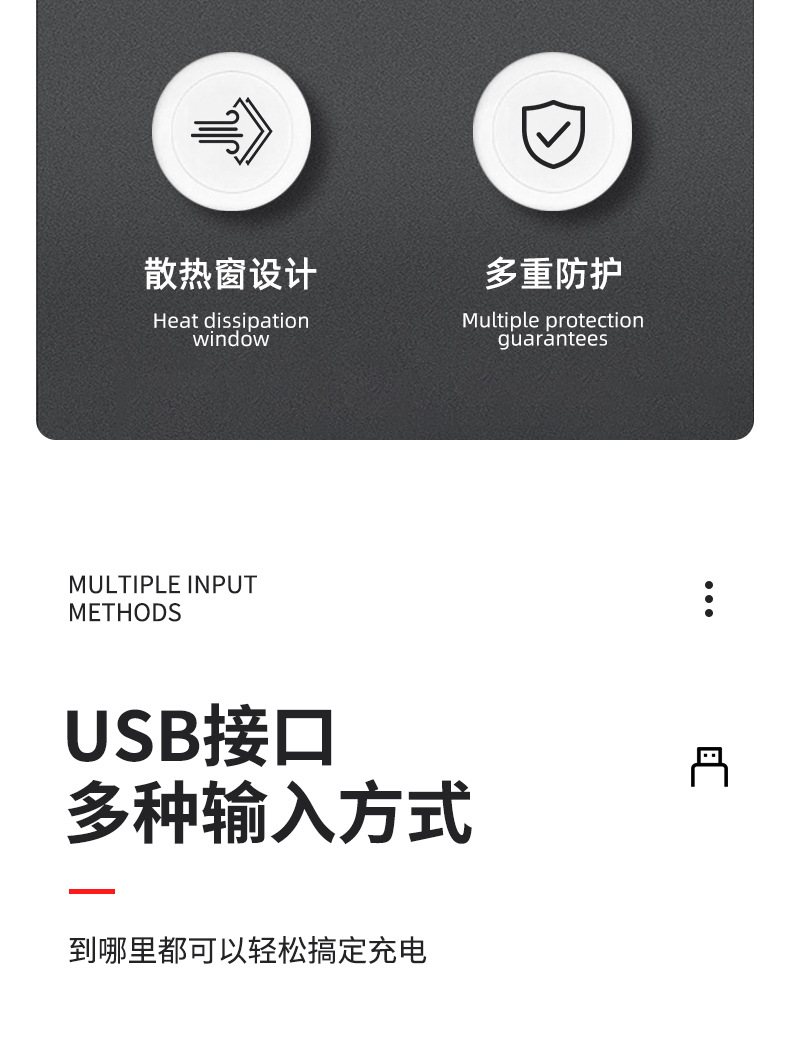 散热窗设计
Heat dissipation window

多重防护
Multiple protection guarantees

MULTIPLE INPUT
METHODS

USB接口
多种输入方式

到哪里都可以轻松搞定充电