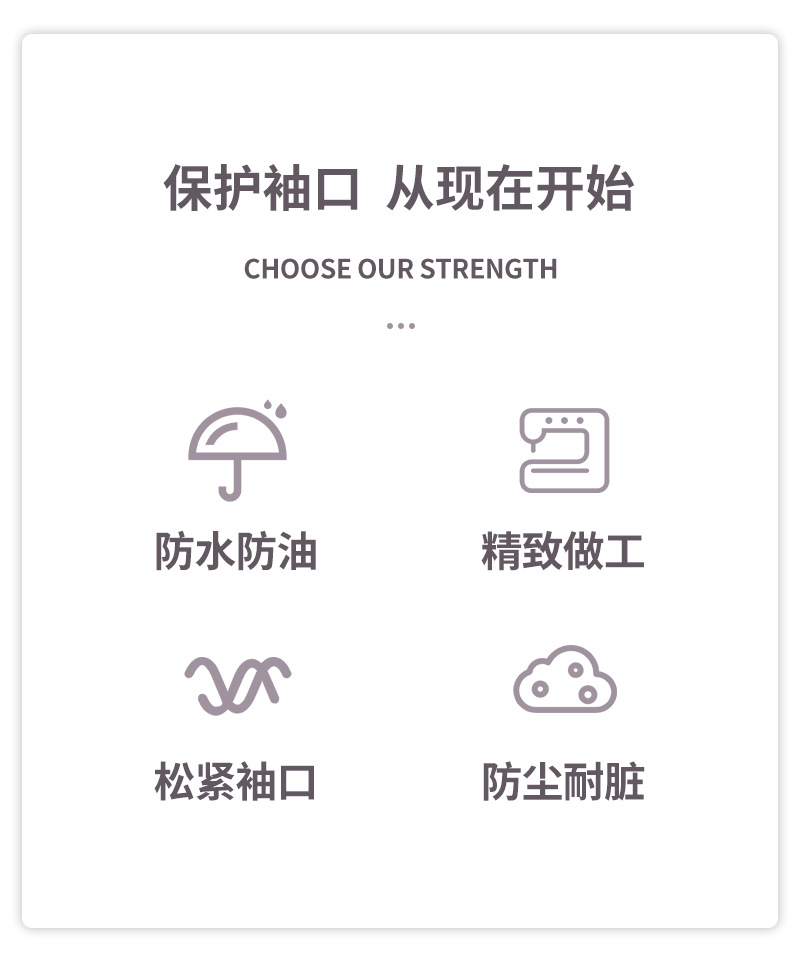 保护袖口 从现在开始

CHOOSE OUR STRENGTH

防水防油

精致做工

松紧袖口

防尘耐脏