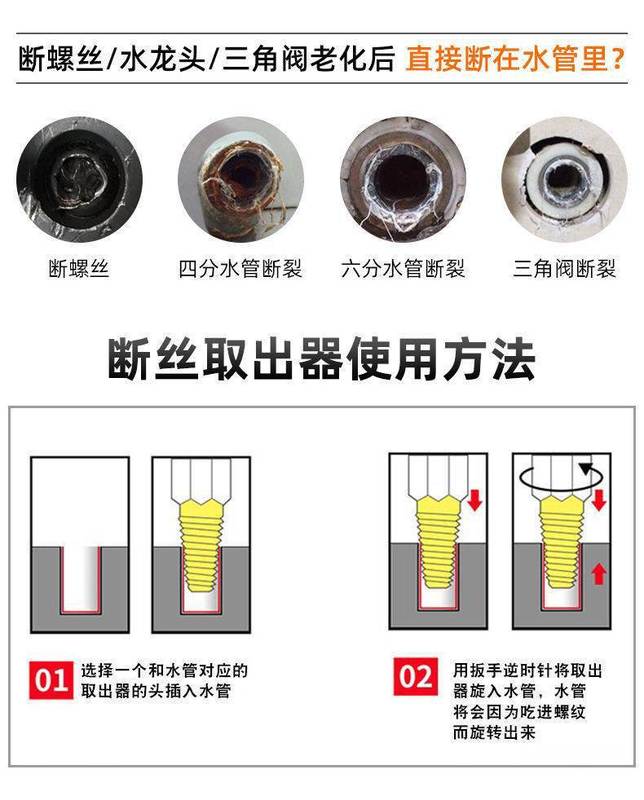 断螺丝/水龙头/三角阀老化后 直接断在水管里?

断螺丝

四分水管断裂

六分水管断裂

三角阀断裂

断丝取出器使用方法

01 选择一个和水管对应的取出器的头插入水管

02 用扳手逆时针将取出器旋入水管，水管将会因为吃进螺纹而旋转出来