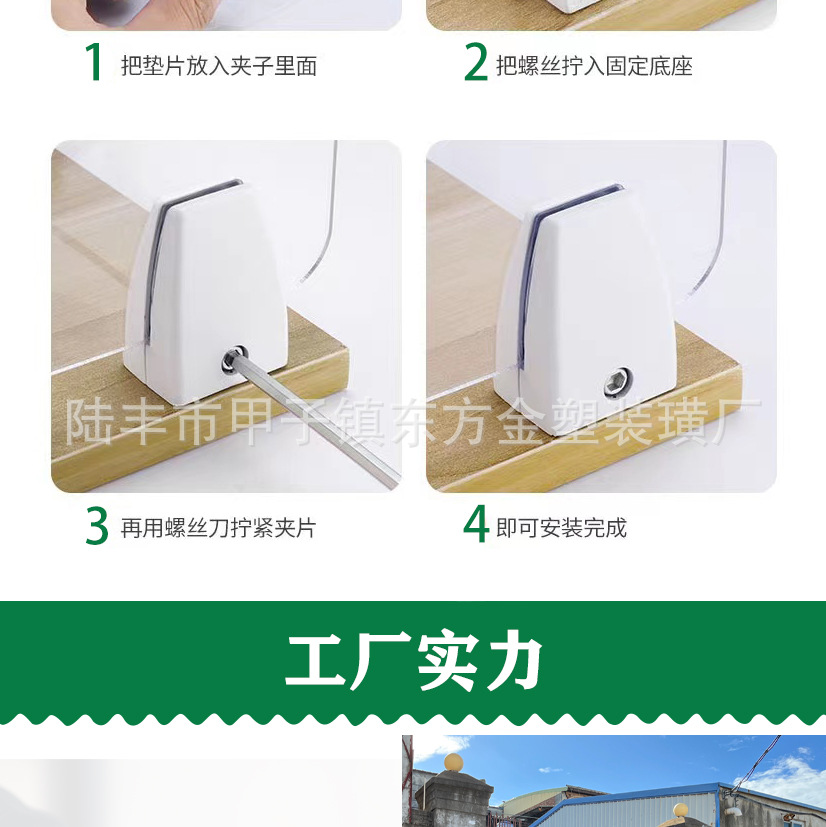 1 把垫片放入夹子里面

2 把螺丝拧入固定底座

陆丰市甲子镇东方金塑装璜厂

3 再用螺丝刀拧紧夹片

4 即可安装完成

工厂实力