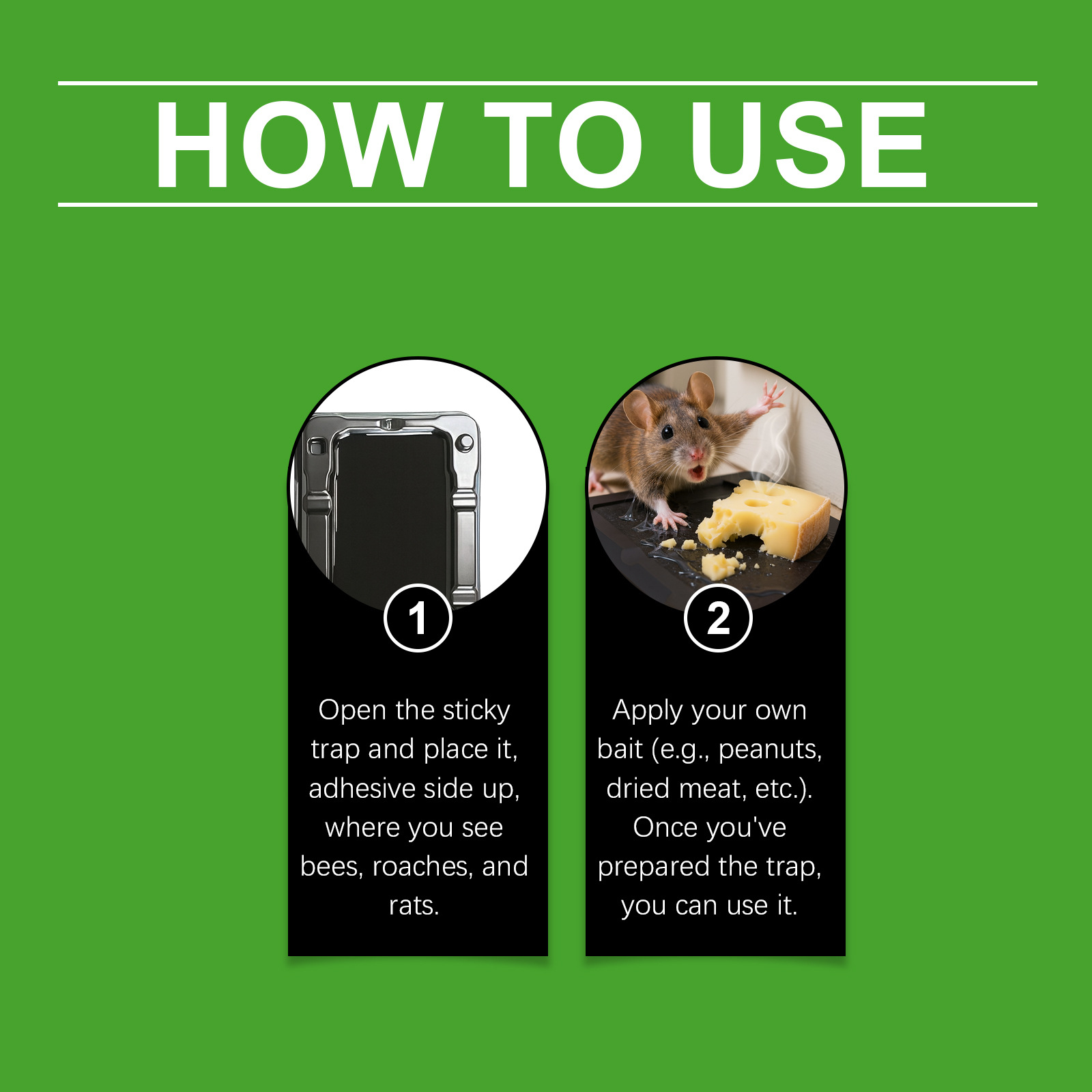 HOW TO USE

1

Open the sticky trap and place it, adhesive side up, where you see bees, roaches, and rats.

2

Apply your own bait (e.g., peanuts, dried meat, etc.). Once you've prepared the trap, you can use it.