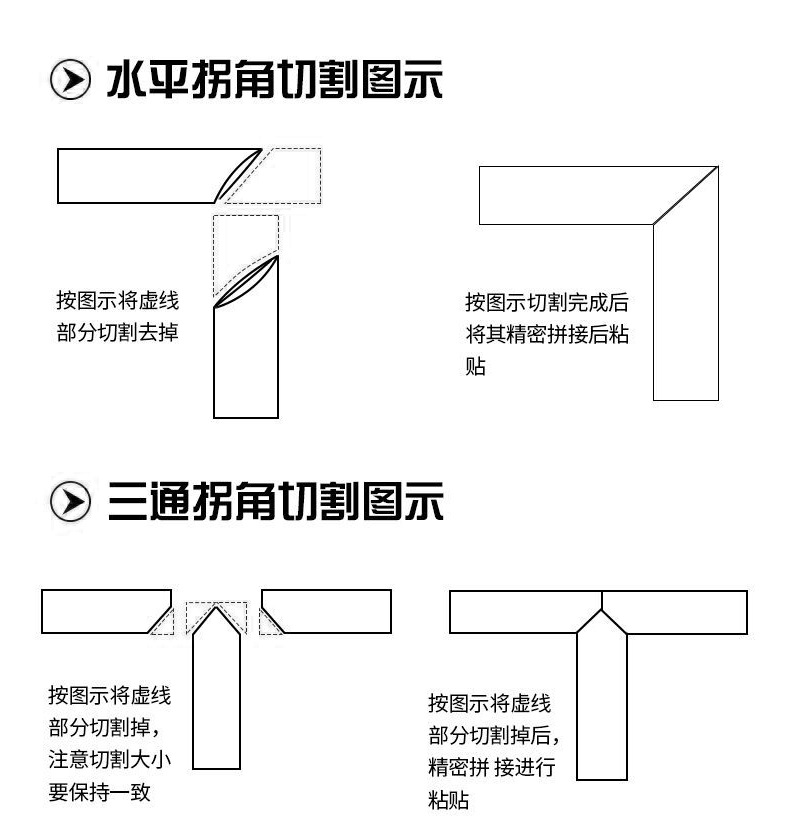 水平拐角切割图示

按图示将虚线部分切割去掉

按图示切割完成后将其精密拼接后粘贴

三通拐角切割图示

按图示将虚线部分切割掉，注意切割大小要保持一致

按图示将虚线部分切割掉后，精密拼 接进行粘贴