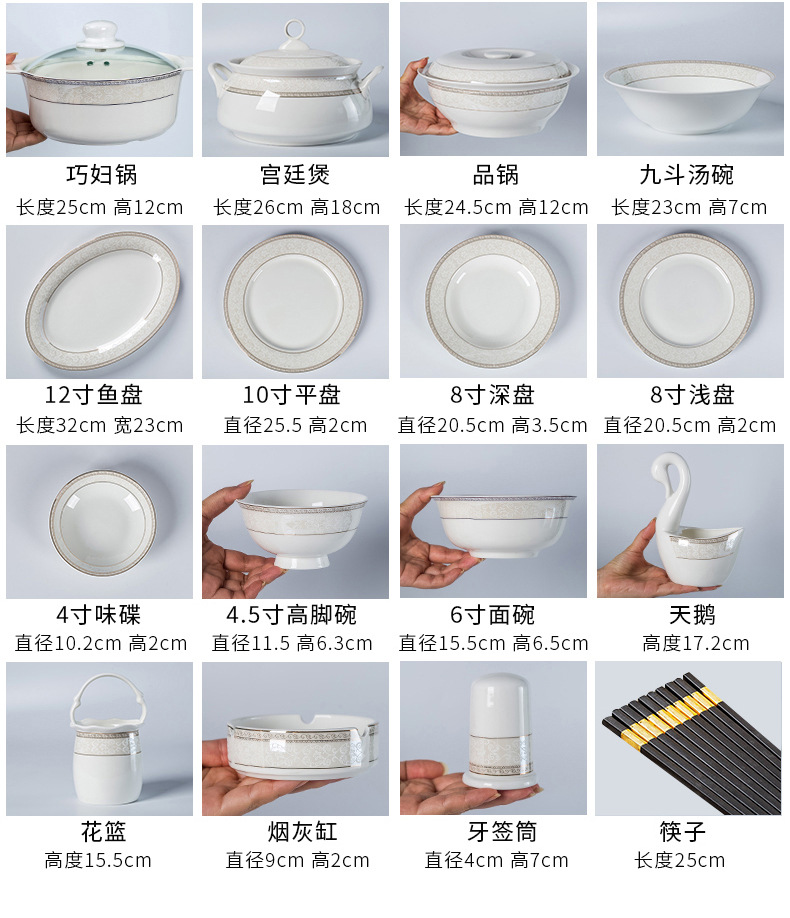 巧妇锅
长度25cm 高12cm

宫廷煲
长度26cm 高18cm

品锅
长度24.5cm 高12cm

九斗汤碗
长度23cm 高7cm

12寸鱼盘
长度32cm 宽23cm

10寸平盘
直径25.5 高2cm

8寸深盘
直径20.5cm 高3.5cm

8寸浅盘
直径20.5cm 高2cm

4寸味碟
直径10.2cm 高2cm

4.5寸高脚碗
直径11.5 高6.3cm

6寸面碗
直径15.5cm 高6.5cm

天鹅
高度17.2cm

花篮
高度15.5cm

烟灰缸
直径9cm 高2cm

牙签筒
直径4cm 高7cm

筷子
长度25cm