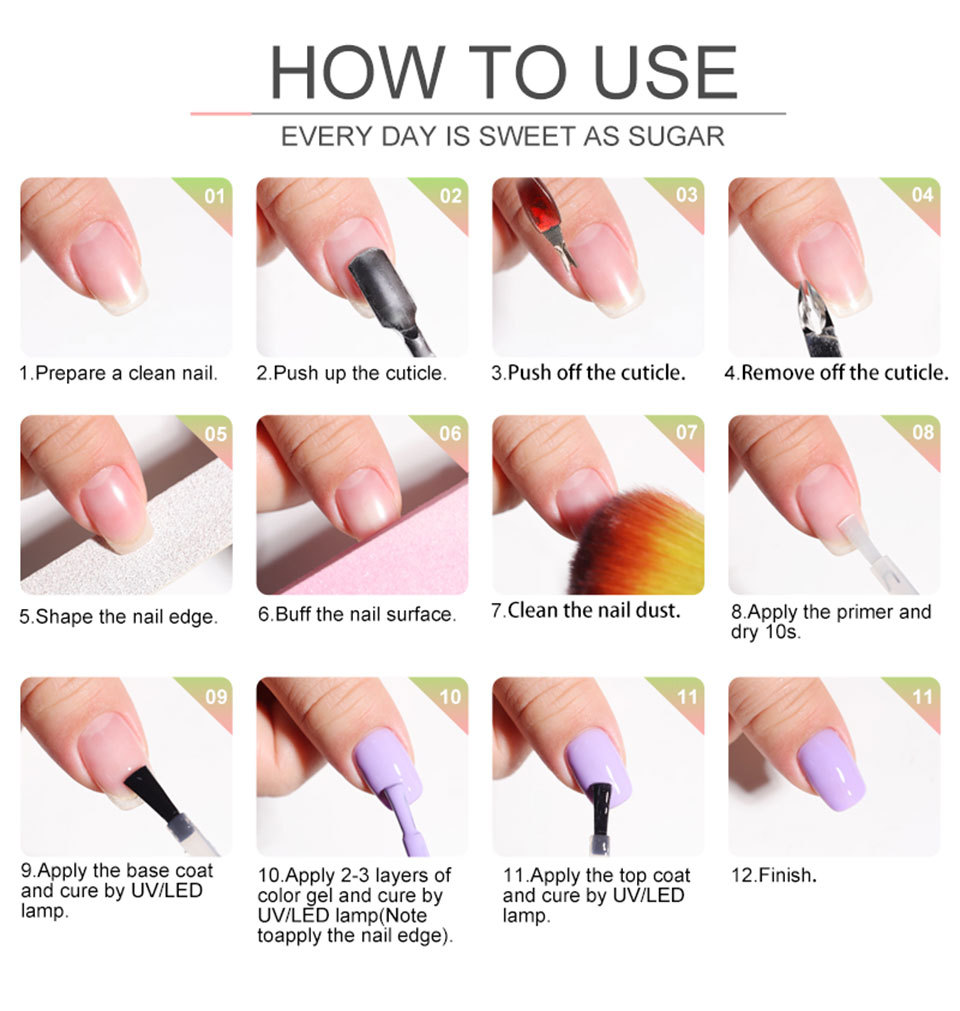 HOW TO USE

EVERY DAY IS SWEET AS SUGAR

01

1.Prepare a clean nail.

02

2.Push up the cuticle.

03

3.Push off the cuticle.

04

4.Remove off the cuticle.

05

5.Shape the nail edge.

06

6.Buff the nail surface.

07

7.Clean the nail dust.

08

8.Apply the primer and dry 10s.

09

9.Apply the base coat and cure by UV/LED lamp.

10

10.Apply 2-3 layers of color gel and cure by UV/LED lamp(Note toapply the nail edge).

11

11.Apply the top coat and cure by UV/LED lamp.

11

12.Finish.