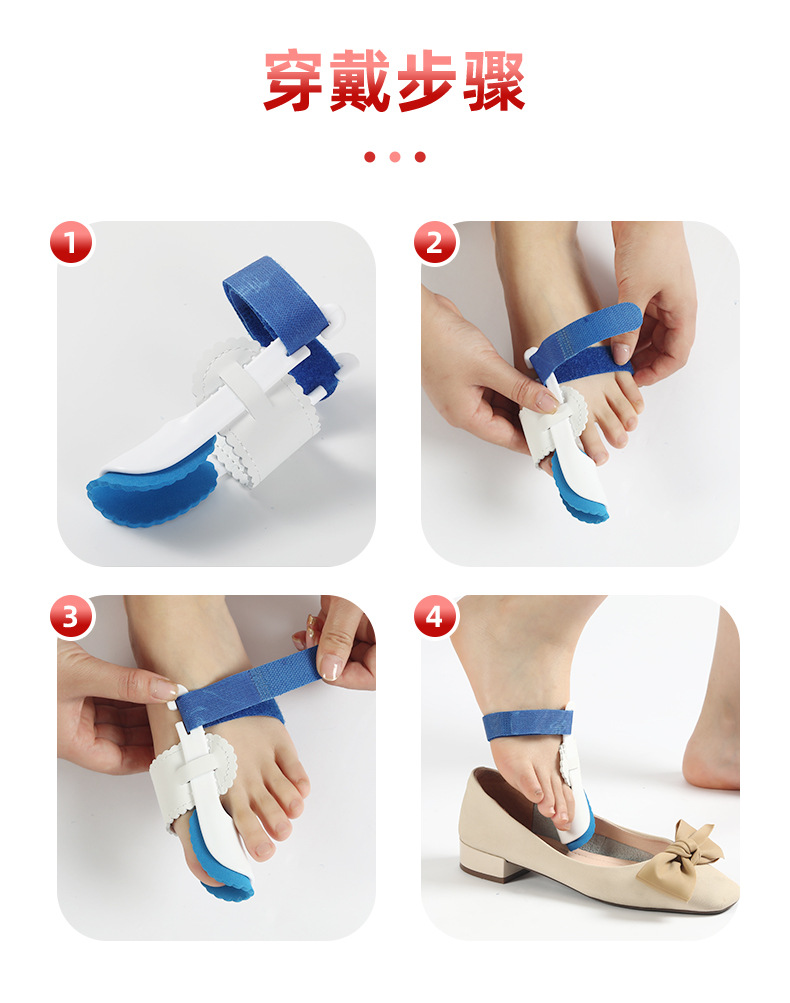 穿戴步骤

1

2

3

4