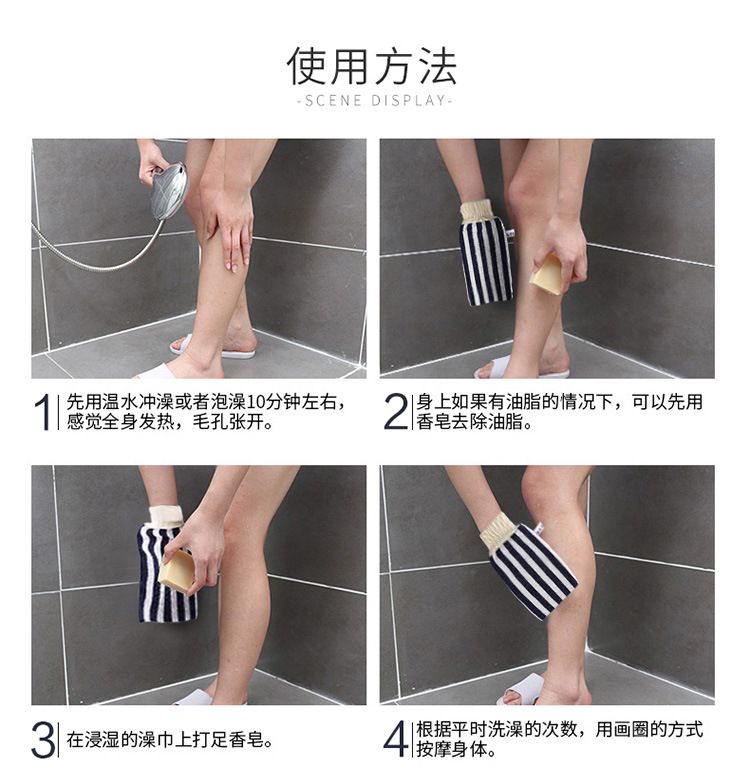 使用方法
-SCENE DISPLAY-

1 先用温水冲澡或者泡澡10分钟左右，感觉全身发热，毛孔张开。

2 身上如果有油脂的情况下，可以先用香皂去除油脂。

3 在浸湿的澡巾上打足香皂。

4 根据平时洗澡的次数，用画圈的方式按摩身体。