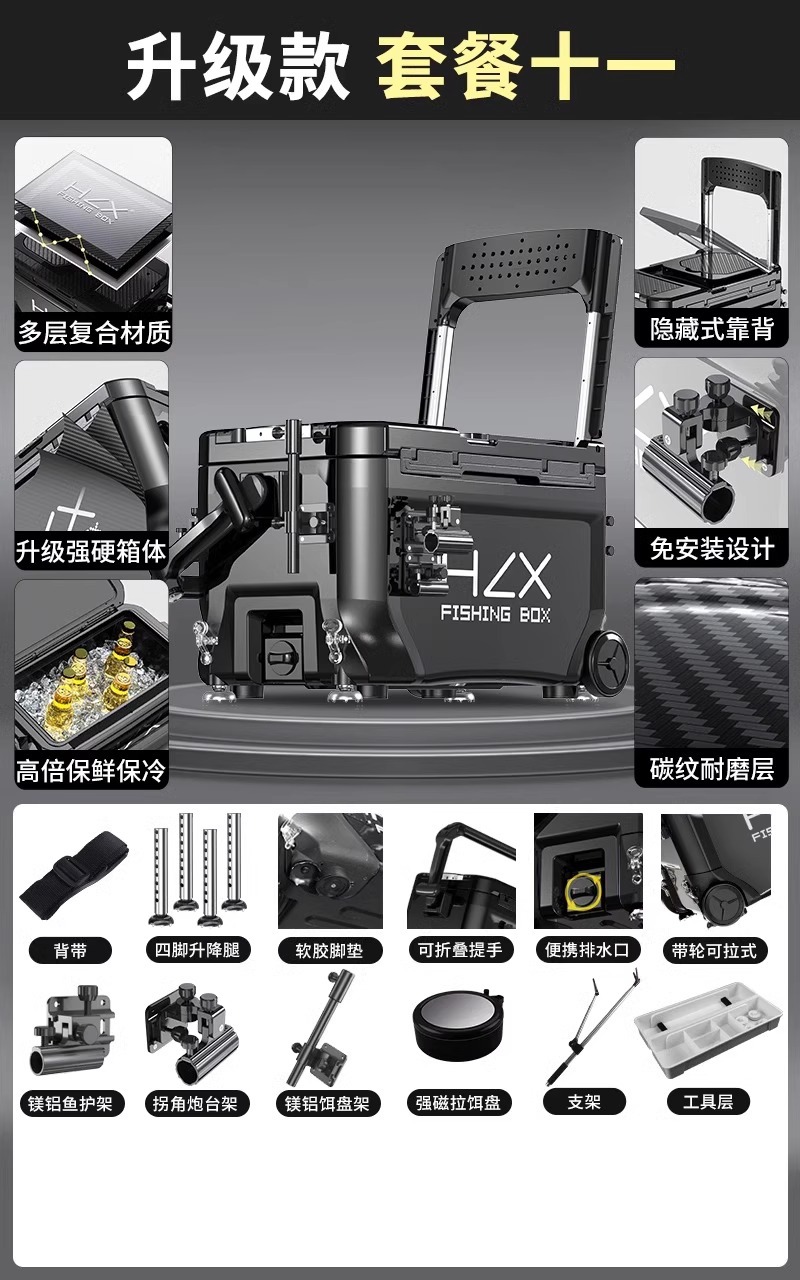 升级款 套餐十一

HLX FISHING BOX

多层复合材质

升级强硬箱体

高倍保鲜保冷

隐藏式靠背

免安装设计

碳纹耐磨层

HLX
FISHING BOX

背带

四脚升降腿

软胶脚垫

可折叠提手

便携排水口

带轮可拉式

镁铝鱼护架

拐角炮台架

镁铝饵盘架

强磁拉饵盘

支架

工具层