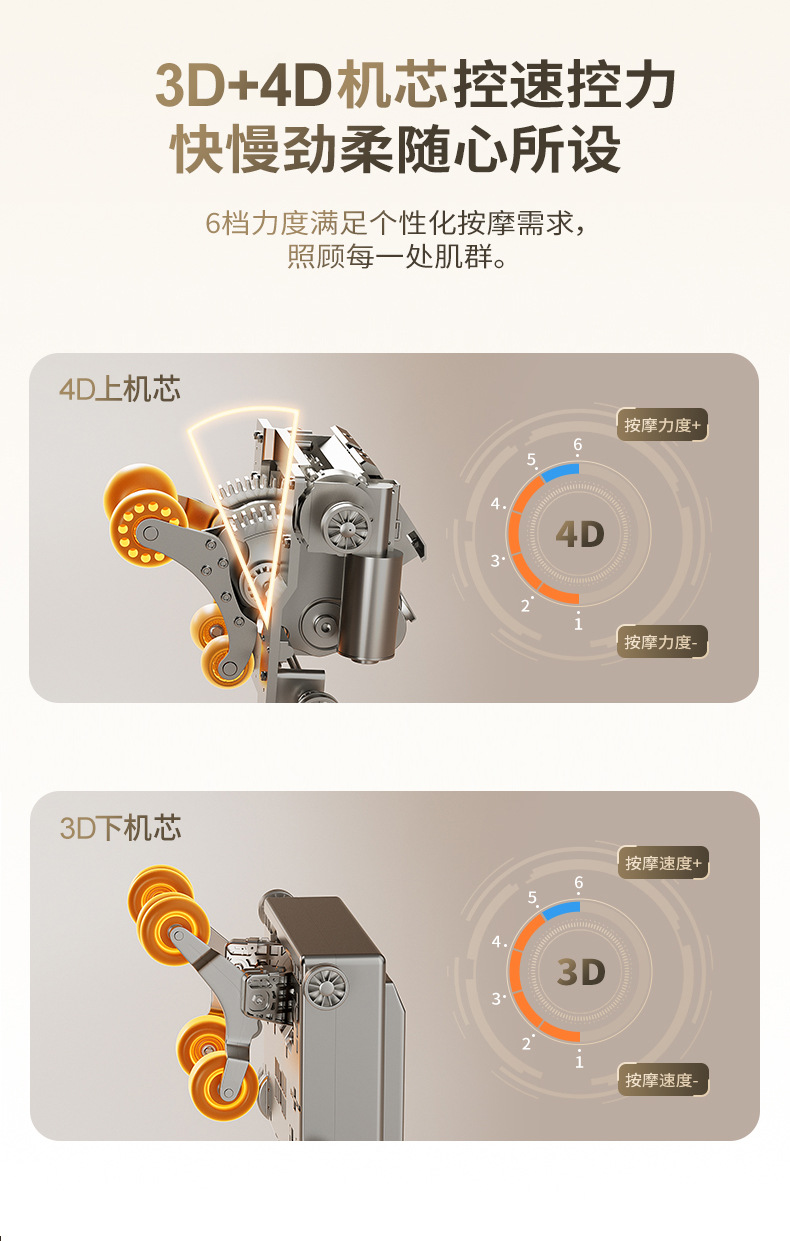 3D+4D机芯控速控力
快慢劲柔随心所设

6档力度满足个性化按摩需求，
照顾每一处肌群。

4D上机芯

按摩力度+

6
5
4
3
2
1

4D

按摩力度-

3D下机芯

按摩速度+

6
5
4
3
2
1

3D

按摩速度-