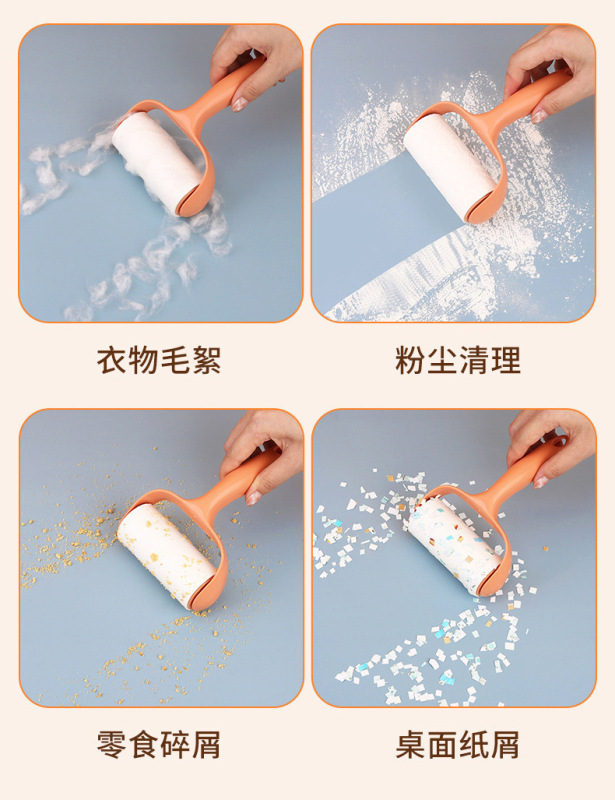 衣物毛絮

粉尘清理

零食碎屑

桌面纸屑