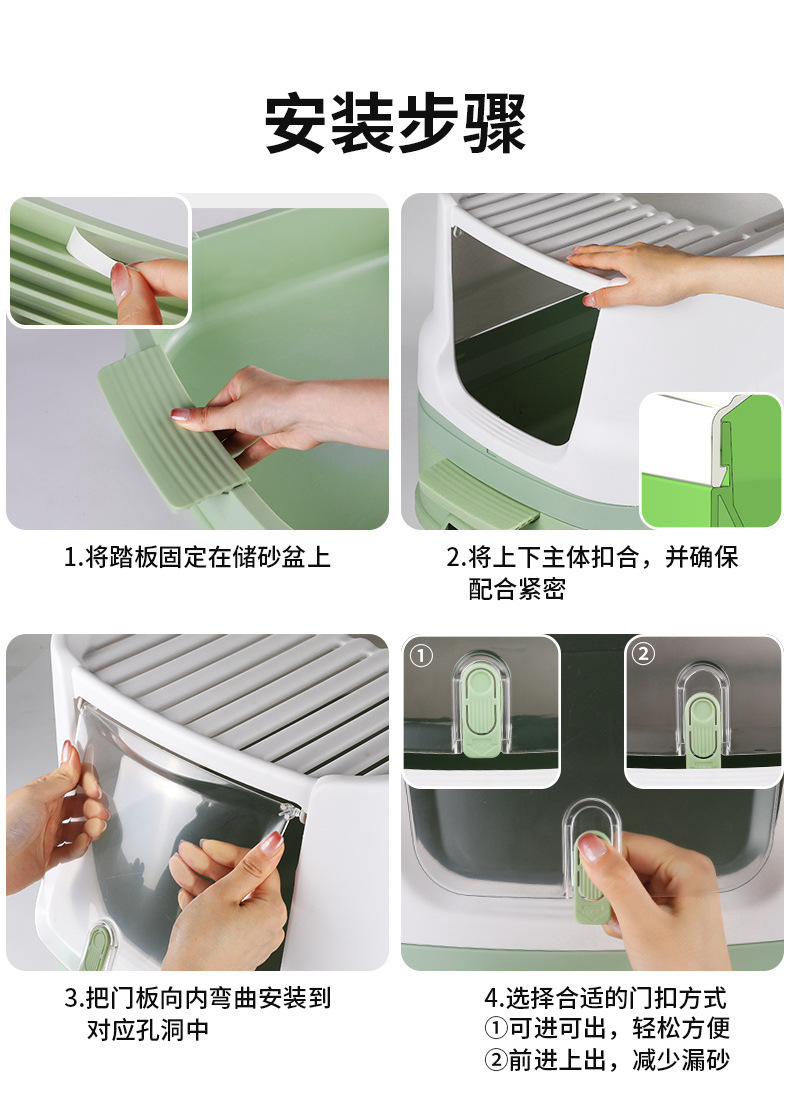 安装步骤

1.将踏板固定在储砂盆上

2.将上下主体扣合，并确保配合紧密

3.把门板向内弯曲安装到对应孔洞中

①

②

4.选择合适的门扣方式
①可进可出，轻松方便
②前进上出，减少漏砂