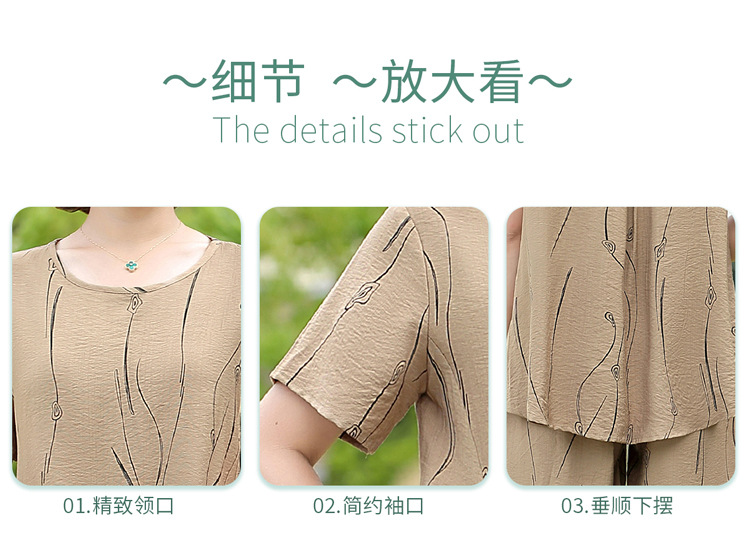 ～细节 ～放大看～
The details stick out

01.精致领口

02.简约袖口

03.垂顺下摆