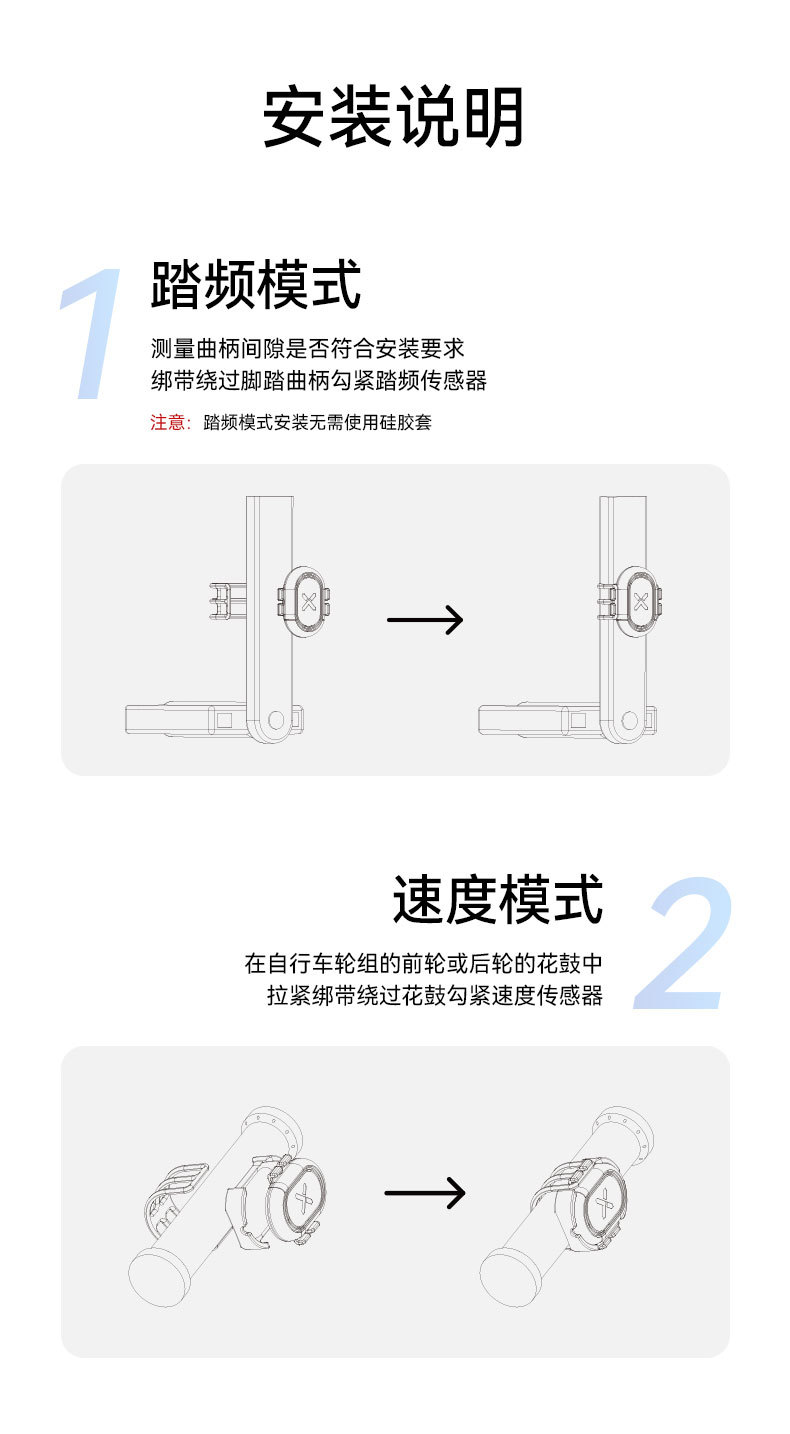 安装说明

1

踏频模式

测量曲柄间隙是否符合安装要求
绑带绕过脚踏曲柄勾紧踏频传感器

注意：踏频模式安装无需使用硅胶套

速度模式

2

在自行车轮组的前轮或后轮的花鼓中
拉紧绑带绕过花鼓勾紧速度传感器