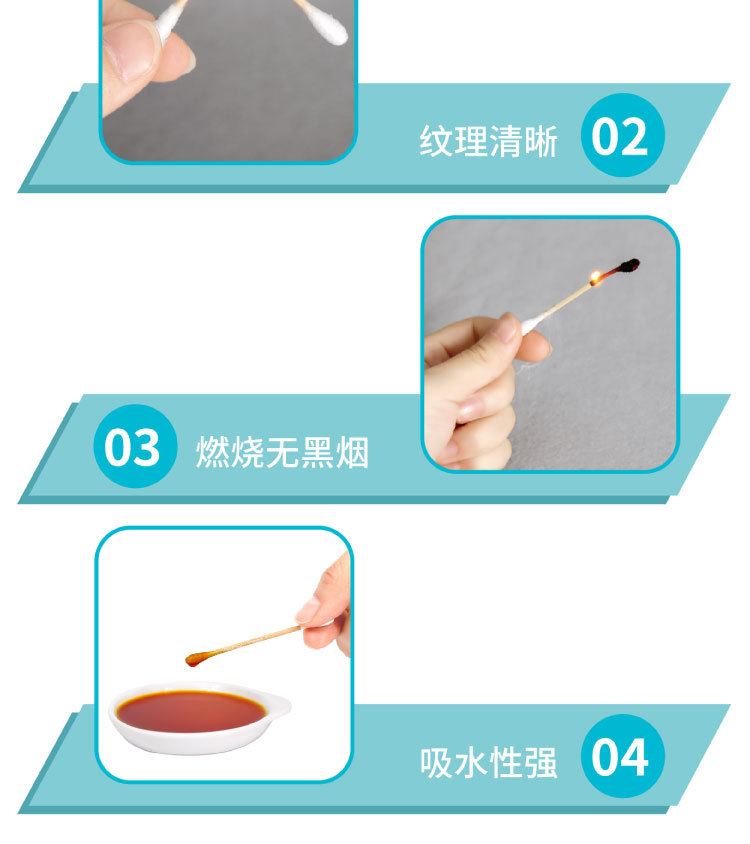 纹理清晰 02

03 燃烧无黑烟

吸水性强 04