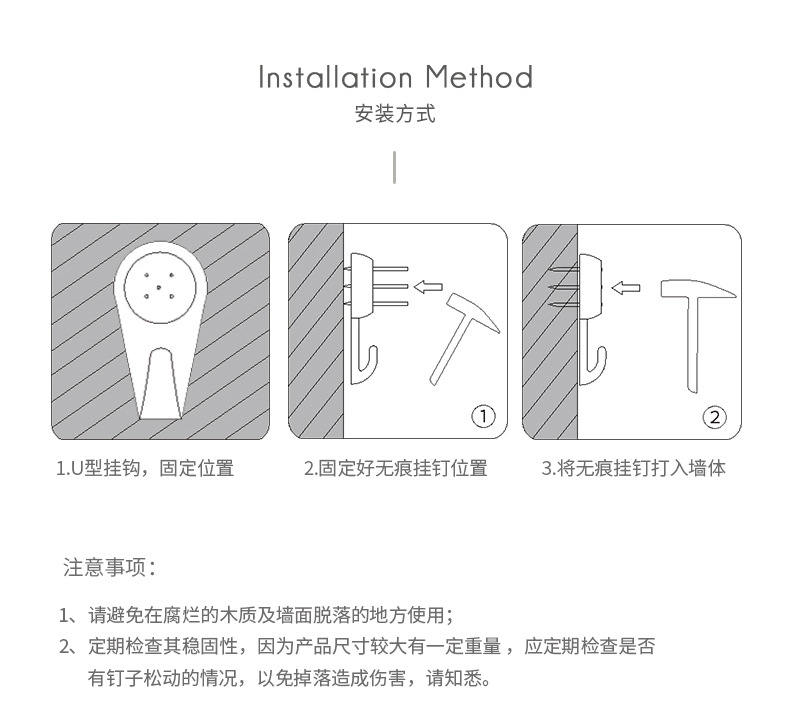 Installation Method
安装方式

①

②

1.U型挂钩，固定位置

2.固定好无痕挂钉位置

3.将无痕挂钉打入墙体

注意事项：

1、请避免在腐烂的木质及墙面脱落的地方使用；

2、定期检查其稳固性，因为产品尺寸较大有一定重量，应定期检查是否有钉子松动的情况，以免掉落造成伤害，请知悉。