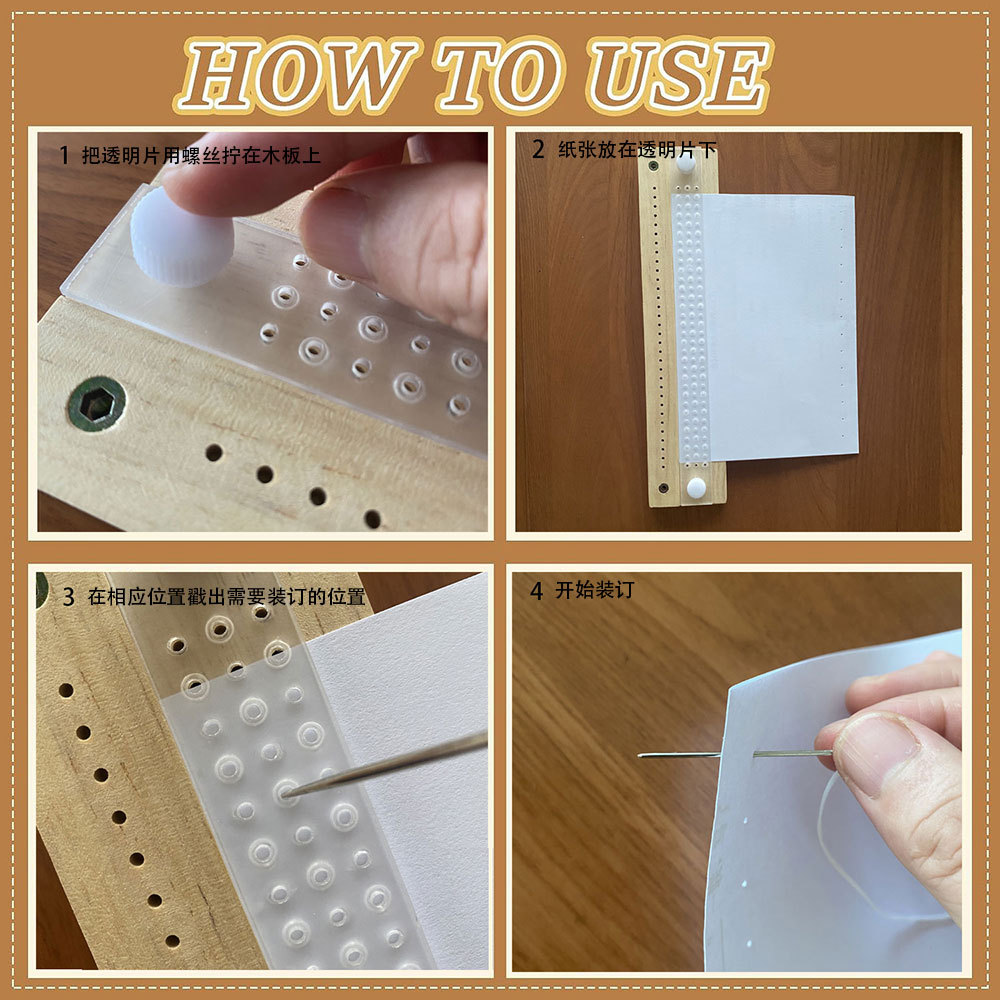 HOW TO USE

1 把透明片用螺丝拧在木板上

2 纸张放在透明片下

3 在相应位置戳出需要装订的位置

4 开始装订