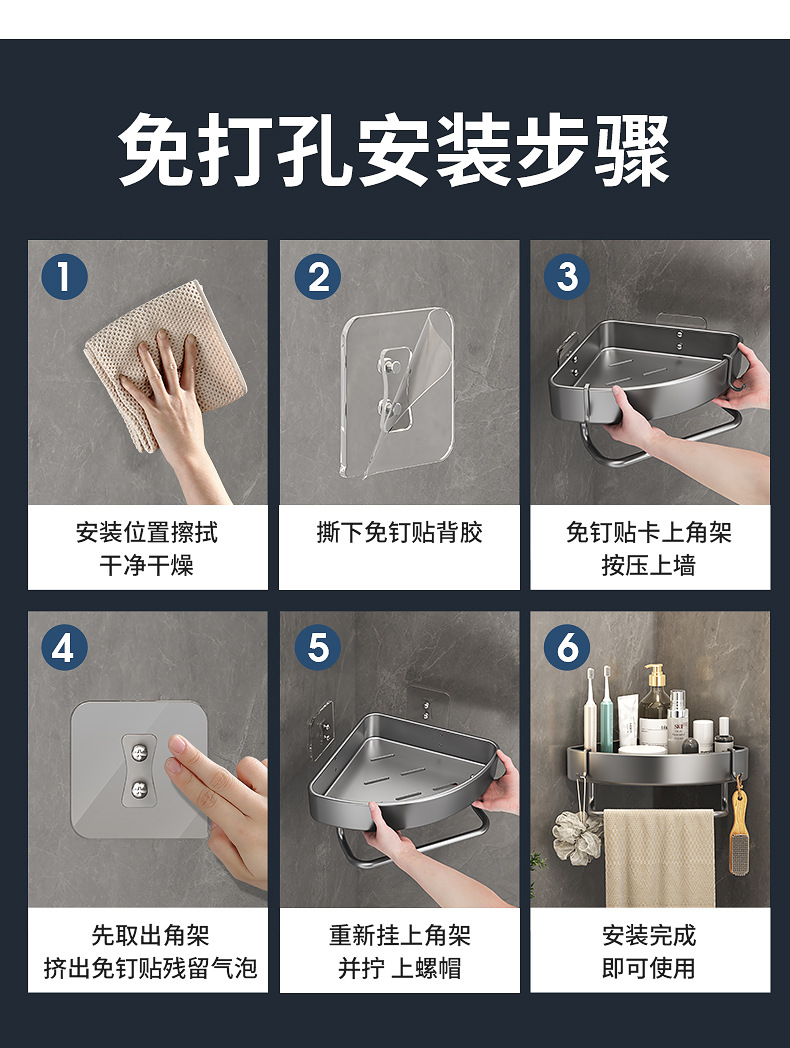 免打孔安装步骤

1
安装位置擦拭
干净干燥

2
撕下免钉贴背胶

3
免钉贴卡上角架
按压上墙

4
先取出角架
挤出免钉贴残留气泡

5
重新挂上角架
并拧 上螺帽

6
安装完成
即可使用