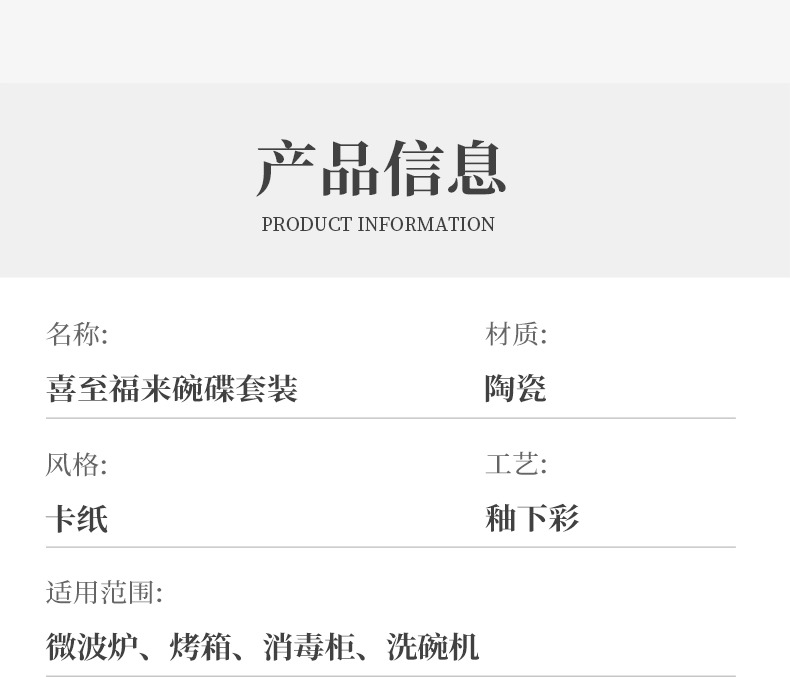 产品信息
PRODUCT INFORMATION

名称:
喜至福来碗碟套装

材质:
陶瓷

风格:
卡纸

工艺:
釉下彩

适用范围:
微波炉、烤箱、消毒柜、洗碗机