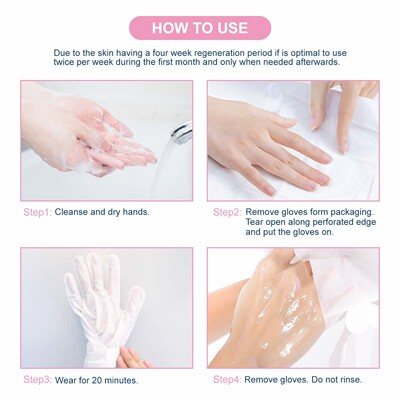 HOW TO USE

Due to the skin having a four week regeneration period if is optimal to use twice per week during the first month and only when needed afterwards.

Step1: Cleanse and dry hands.

Step2: Remove gloves form packaging. Tear open along perforated edge and put the gloves on.

Step3: Wear for 20 minutes.

Step4: Remove gloves. Do not rinse.