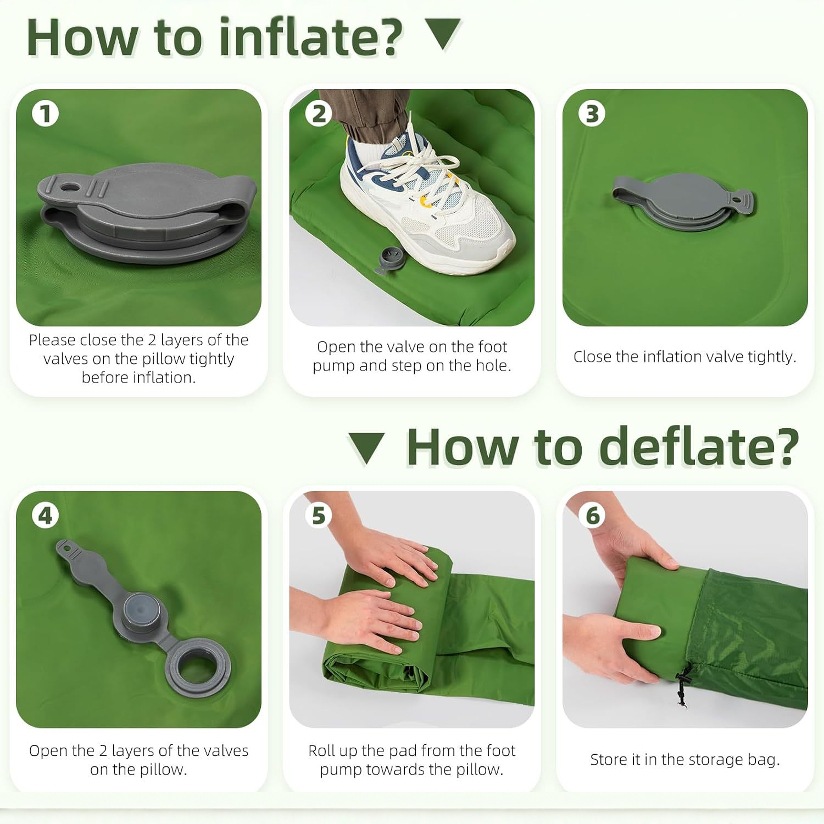 How to inflate? ▼

1
Please close the 2 layers of the valves on the pillow tightly before inflation.

2
Open the valve on the foot pump and step on the hole.

3
Close the inflation valve tightly.

▼ How to deflate?

4
Open the 2 layers of the valves on the pillow.

5
Roll up the pad from the foot pump towards the pillow.

6
Store it in the storage bag.