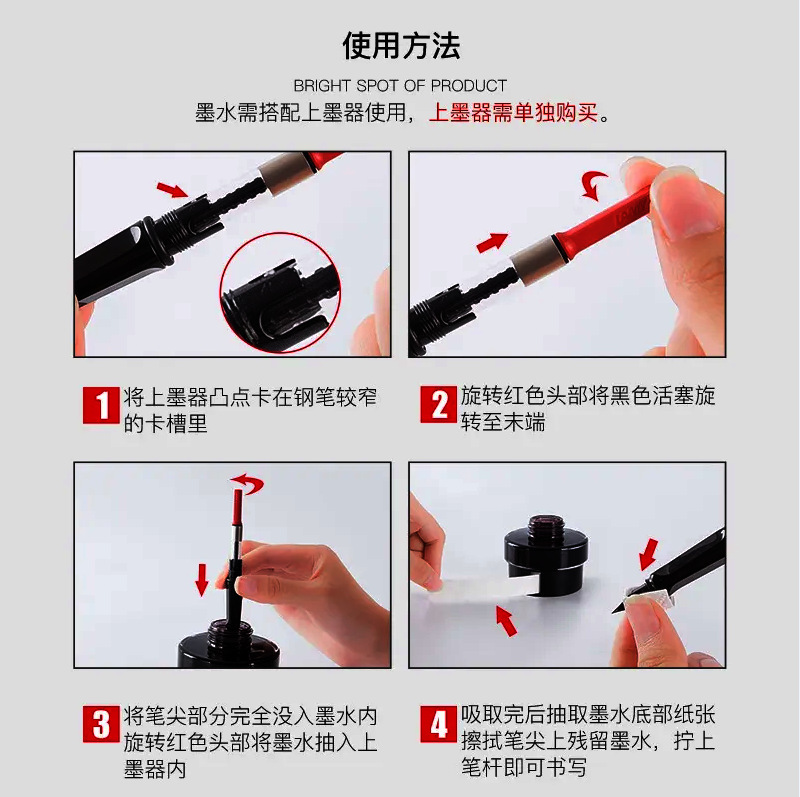 使用方法

BRIGHT SPOT OF PRODUCT

墨水需搭配上墨器使用，上墨器需单独购买。

1 将上墨器凸点卡在钢笔较窄的卡槽里

2 旋转红色头部将黑色活塞旋转至末端

3 将笔尖部分完全没入墨水内旋转红色头部将墨水抽入上墨器内

4 吸取完后抽取墨水底部纸张擦拭笔尖上残留墨水，拧上笔杆即可书写