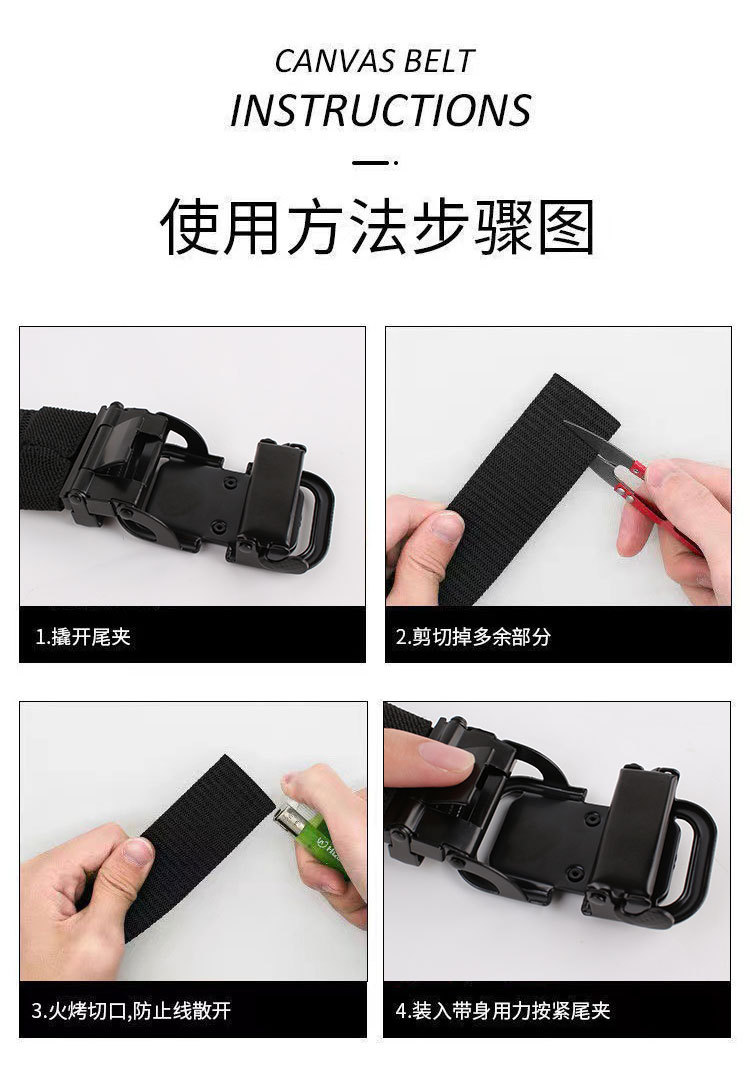 CANVAS BELT
INSTRUCTIONS

使用方法步骤图

1.撬开尾夹

2.剪切掉多余部分

3.火烤切口,防止线散开

4.装入带身用力按紧尾夹