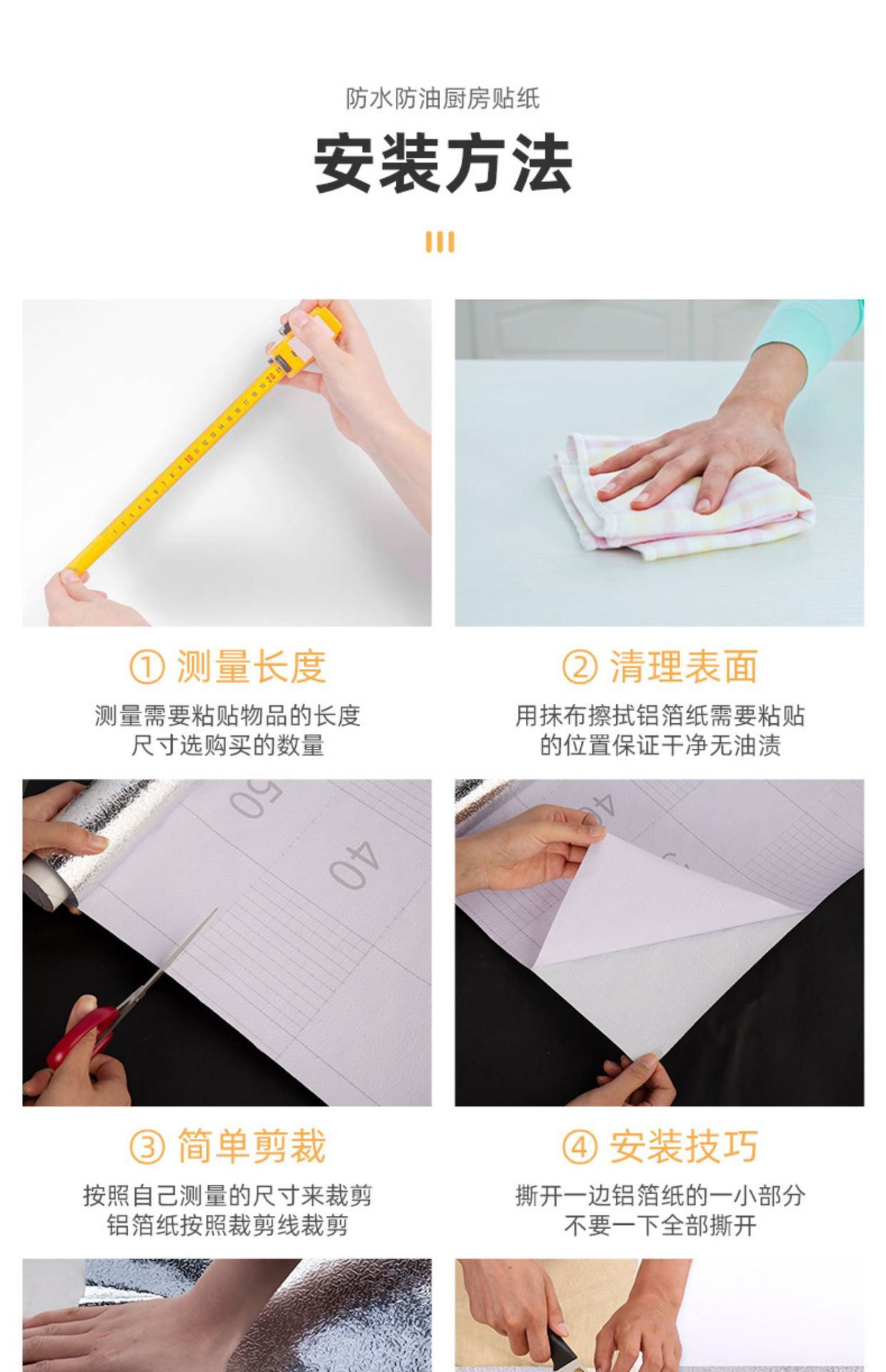 防水防油厨房贴纸

安装方法

① 测量长度

测量需要粘贴物品的长度
尺寸选购买的数量

② 清理表面

用抹布擦拭铝箔纸需要粘贴
的位置保证干净无油渍

50

40

40

③ 简单剪裁

按照自己测量的尺寸来裁剪
铝箔纸按照裁剪线裁剪

④ 安装技巧

撕开一边铝箔纸的一小部分
不要一下全部撕开