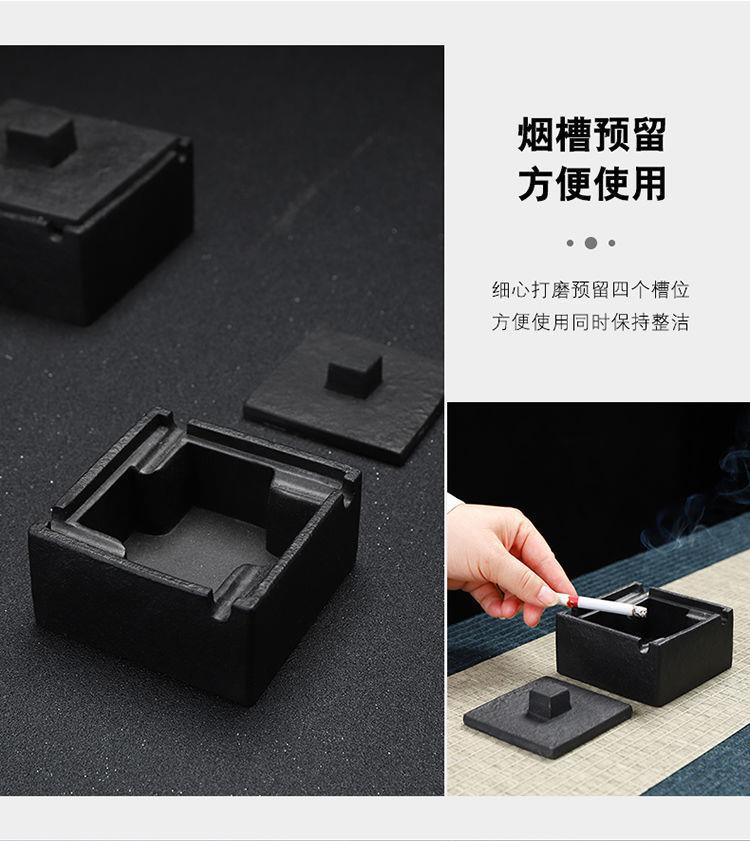 烟槽预留
方便使用

细心打磨预留四个槽位
方便使用同时保持整洁