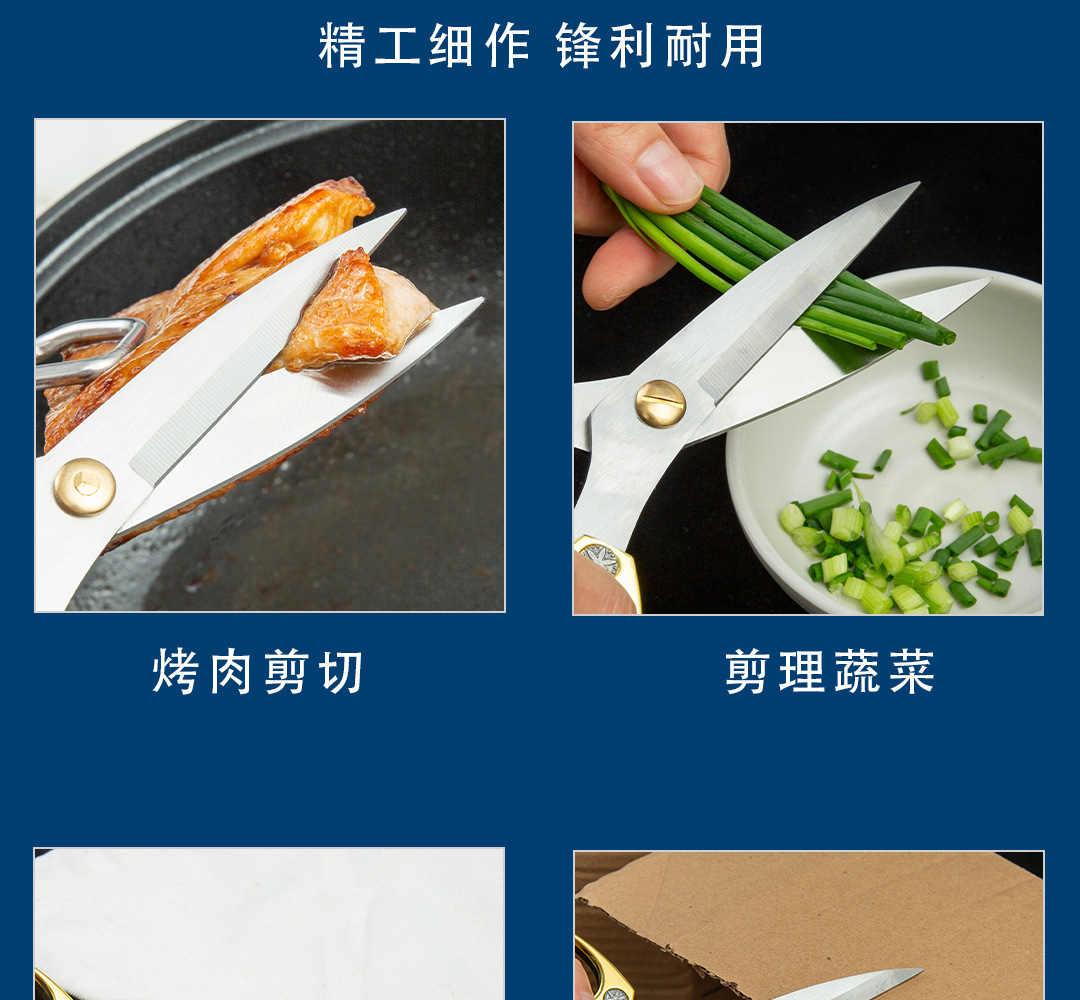 精工细作 锋利耐用

烤肉剪切

剪理蔬菜