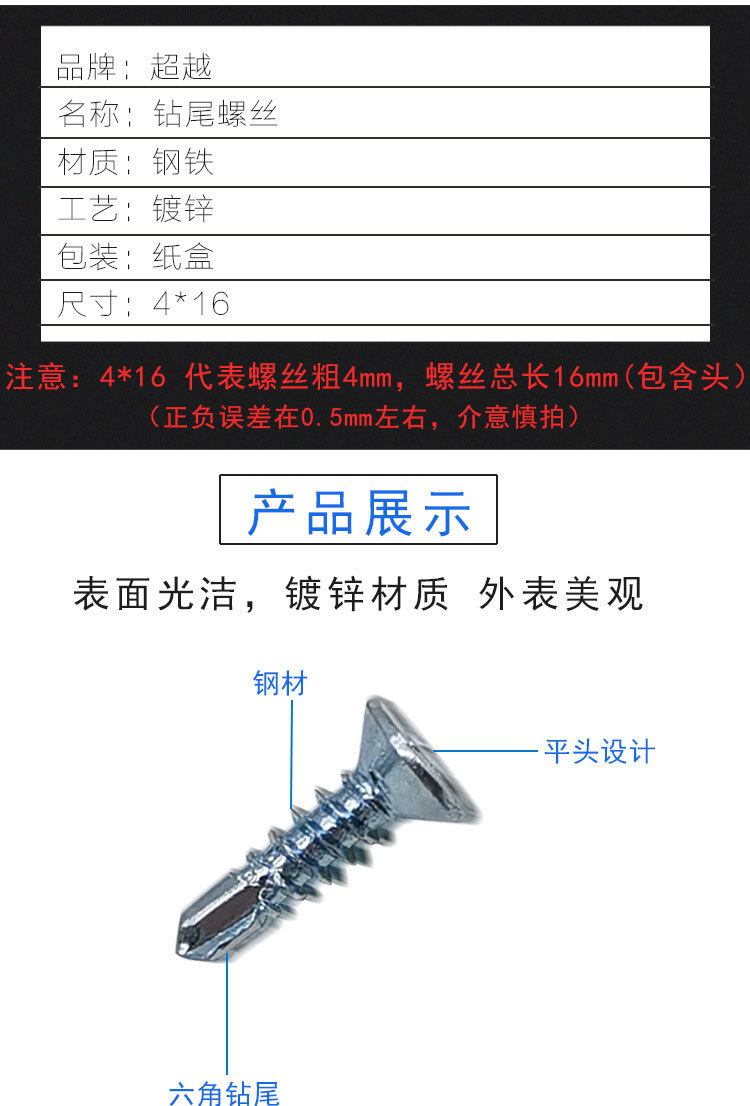 品牌：超越
名称：钻尾螺丝
材质：钢铁
工艺：镀锌
包装：纸盒
尺寸：4*16

注意：4*16 代表螺丝粗4mm，螺丝总长16mm（包含头）
（正负误差在0.5mm左右，介意慎拍）

产品展示

表面光洁，镀锌材质 外表美观

钢材
平头设计
六角钻尾