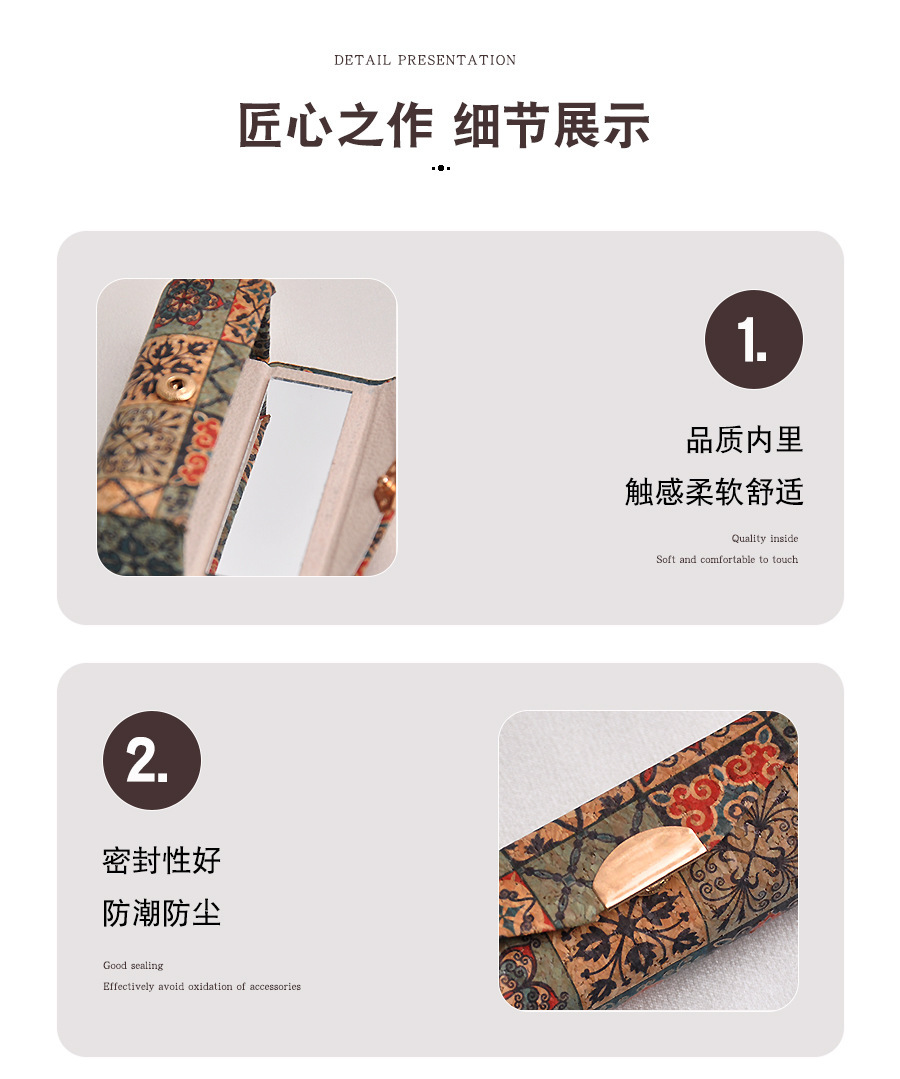 DETAIL PRESENTATION

匠心之作 细节展示

1.

品质内里

触感柔软舒适

Quality inside

Soft and comfortable to touch

2.

密封性好

防潮防尘

Good sealing

Effectively avoid oxidation of accessories