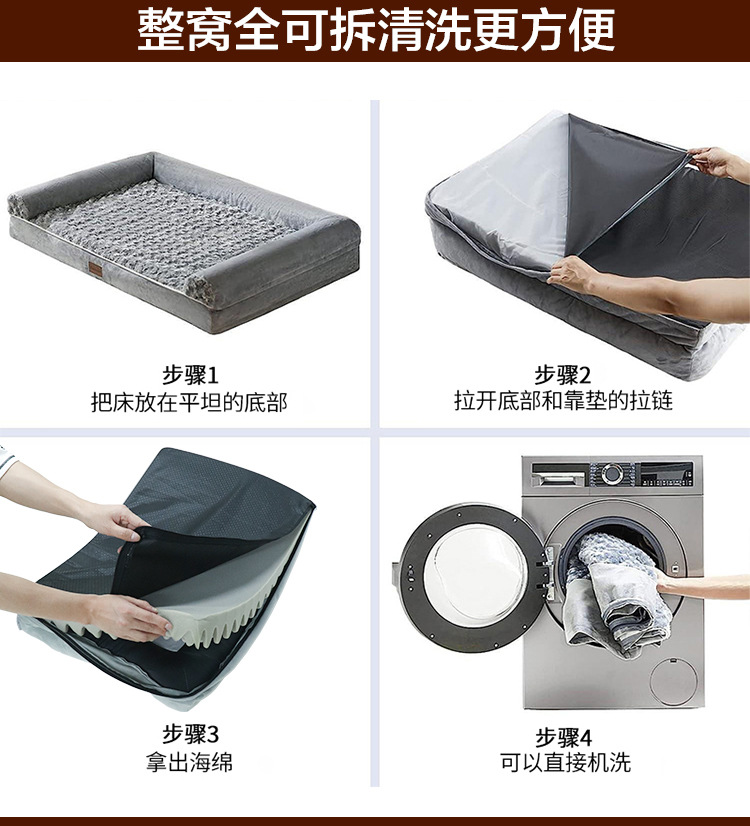 整窝全可拆清洗更方便

步骤1
把床放在平坦的底部

步骤2
拉开底部和靠垫的拉链

步骤3
拿出海绵

步骤4
可以直接机洗