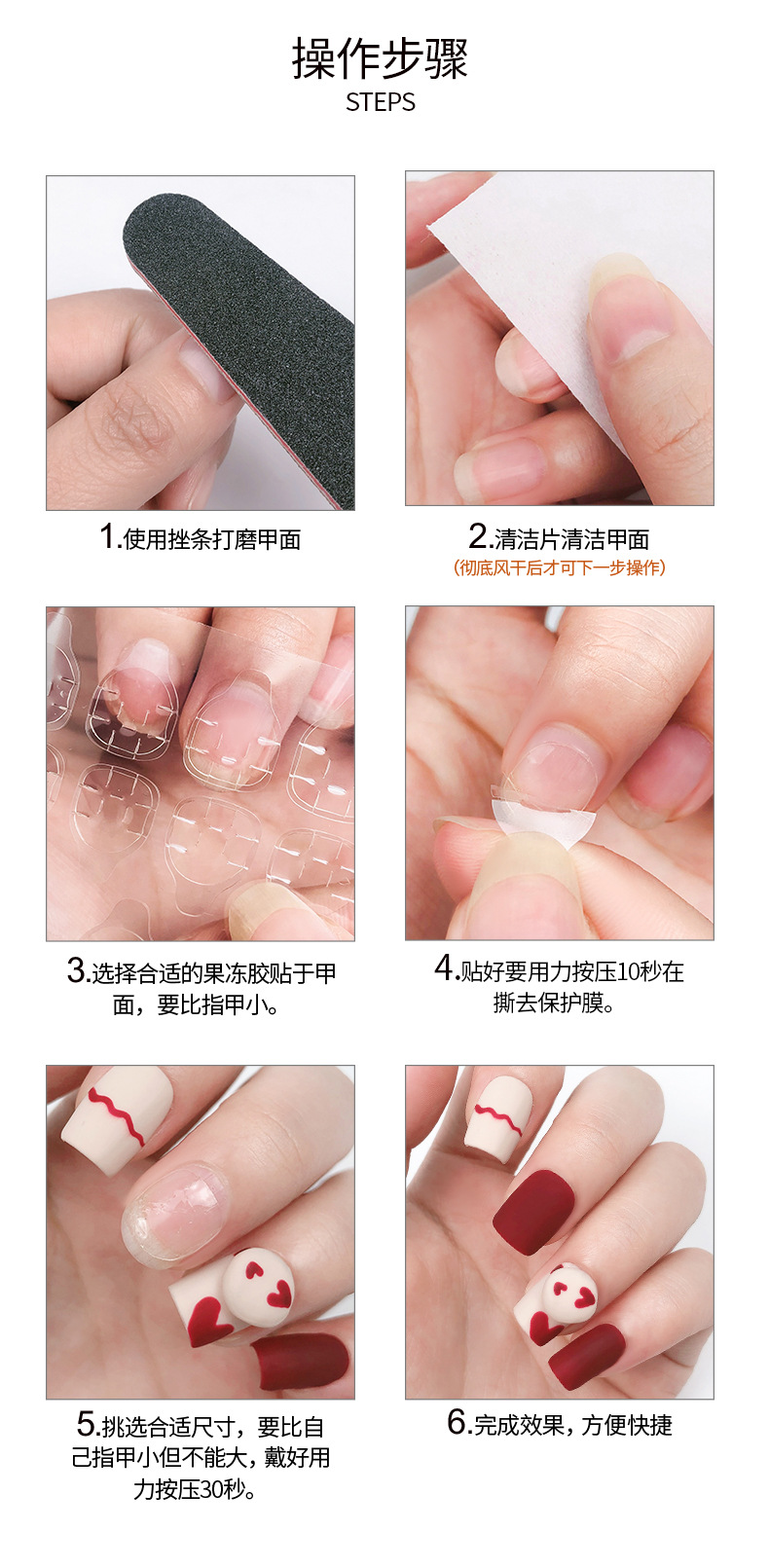 操作步骤
STEPS

1.使用挫条打磨甲面

2.清洁片清洁甲面
(彻底风干后才可下一步操作)

3.选择合适的果冻胶贴于甲面，要比指甲小。

4.贴好要用力按压10秒在撕去保护膜。

5.挑选合适尺寸，要比自己指甲小但不能大，戴好用力按压30秒。

6.完成效果，方便快捷